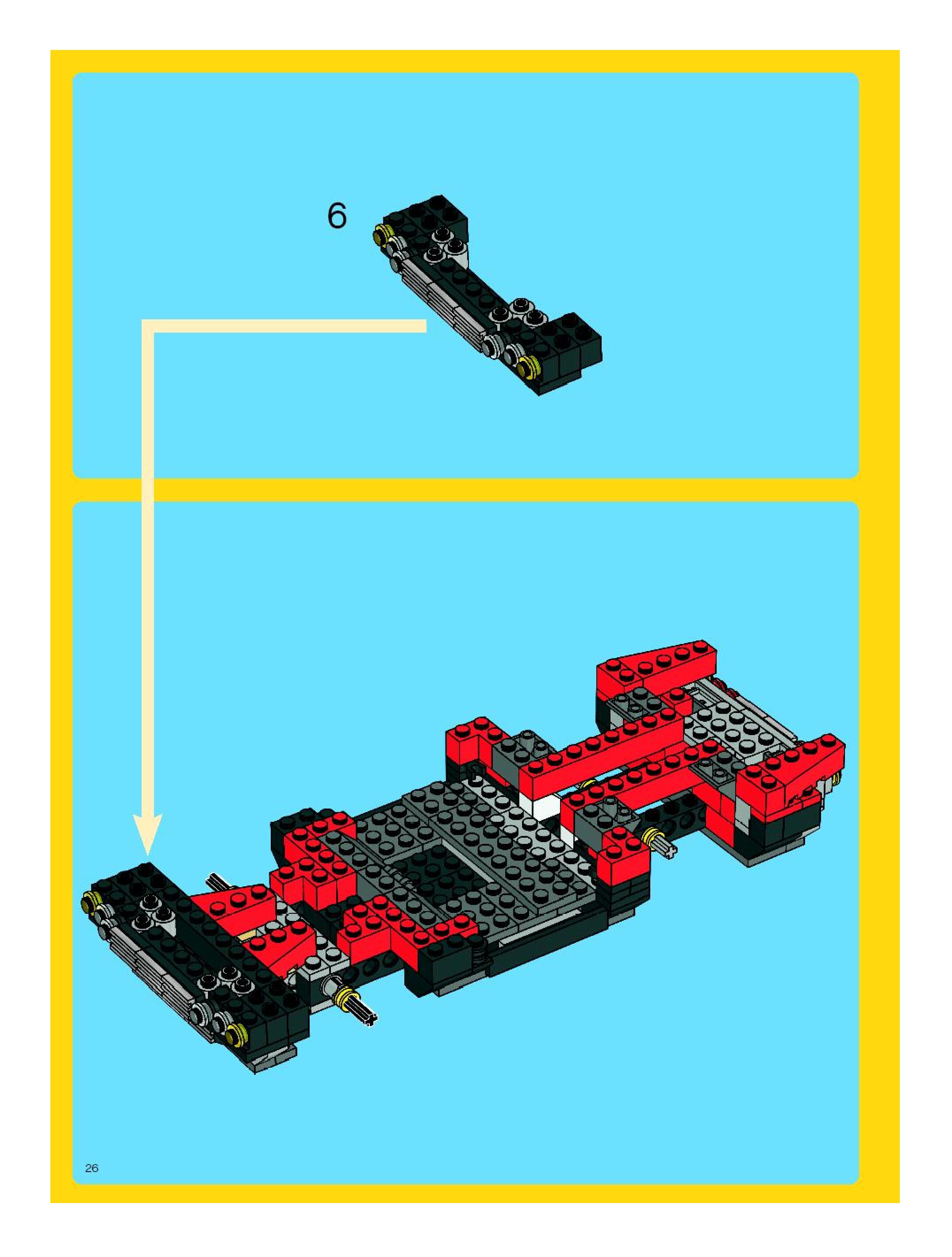 6

26