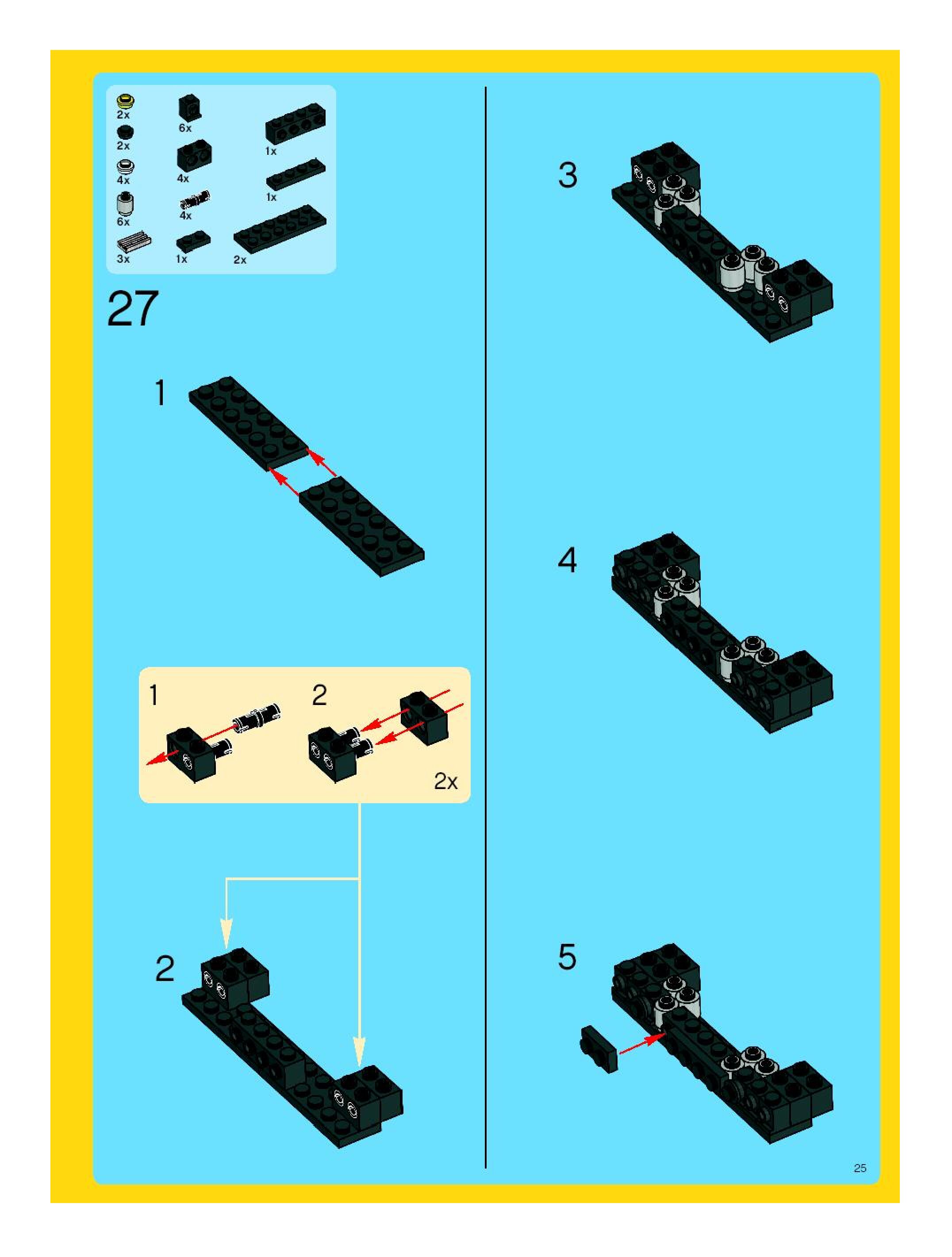 2x
2x
4x
6x
3x
6x
4x
4x
1x
1x
1x
2x

27

1

1
2
2x

2

3

4

5

25