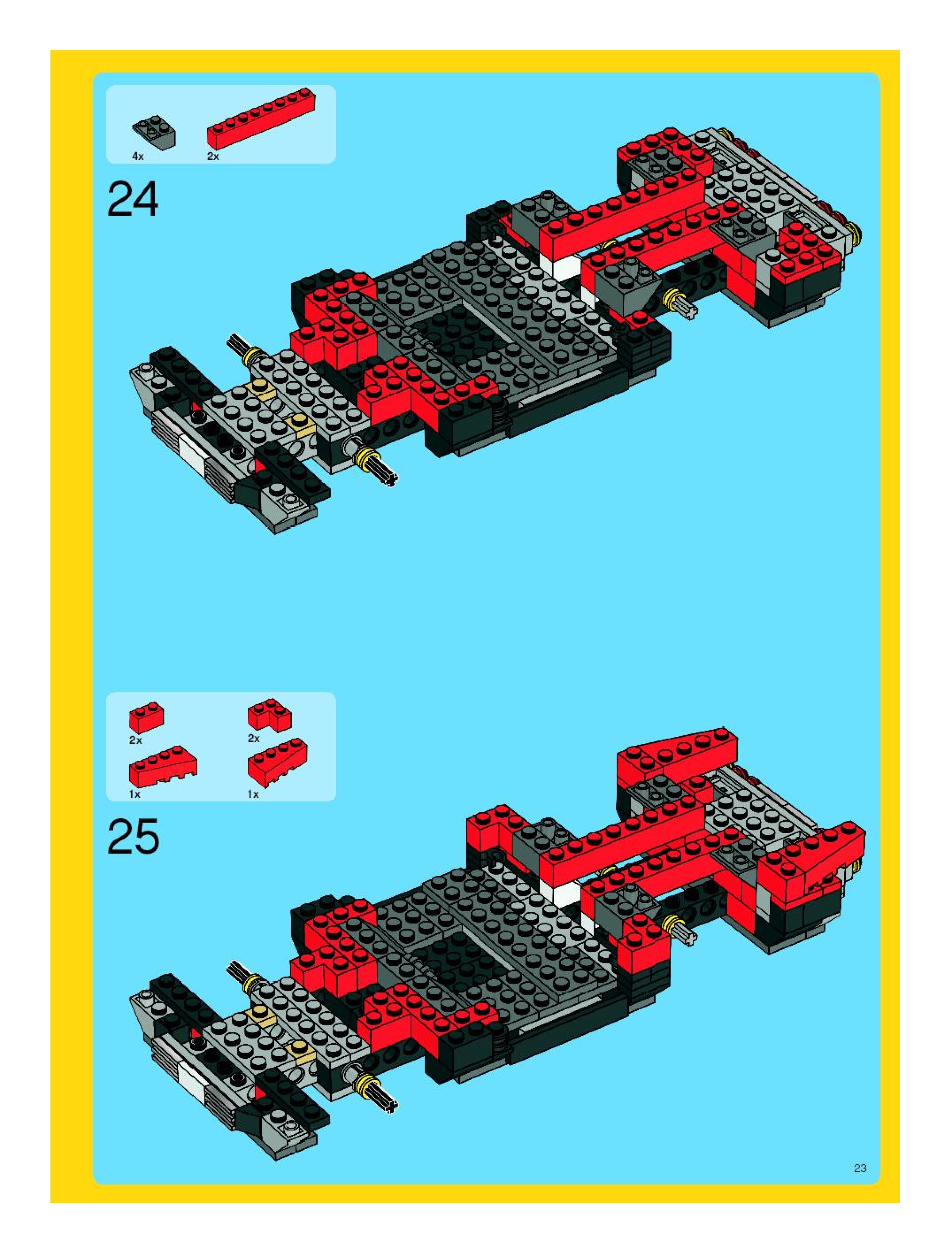 4x
2x

24

2x
2x
1x
1x

25

23