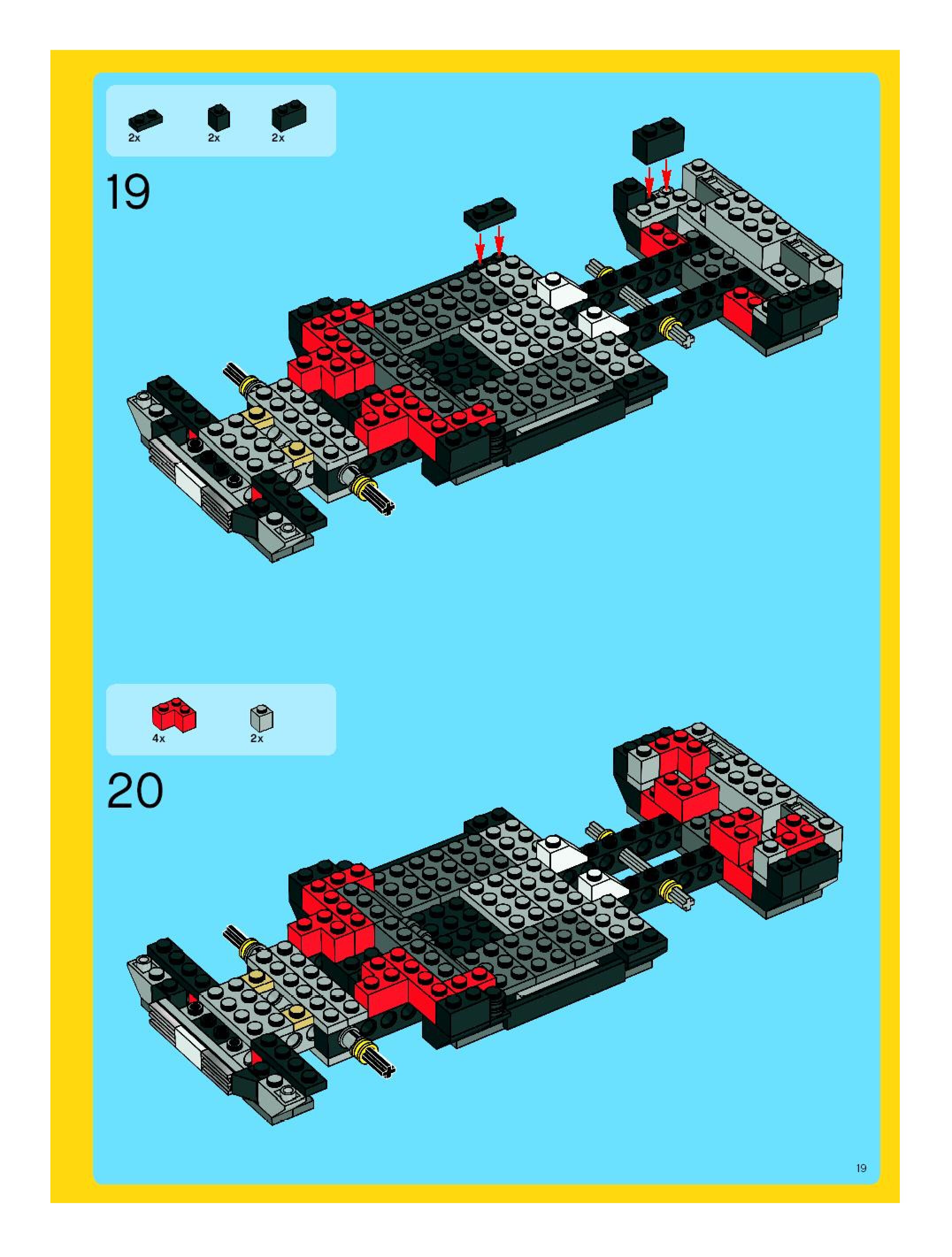 2x
2x
2x

19

4x
2x

20

19