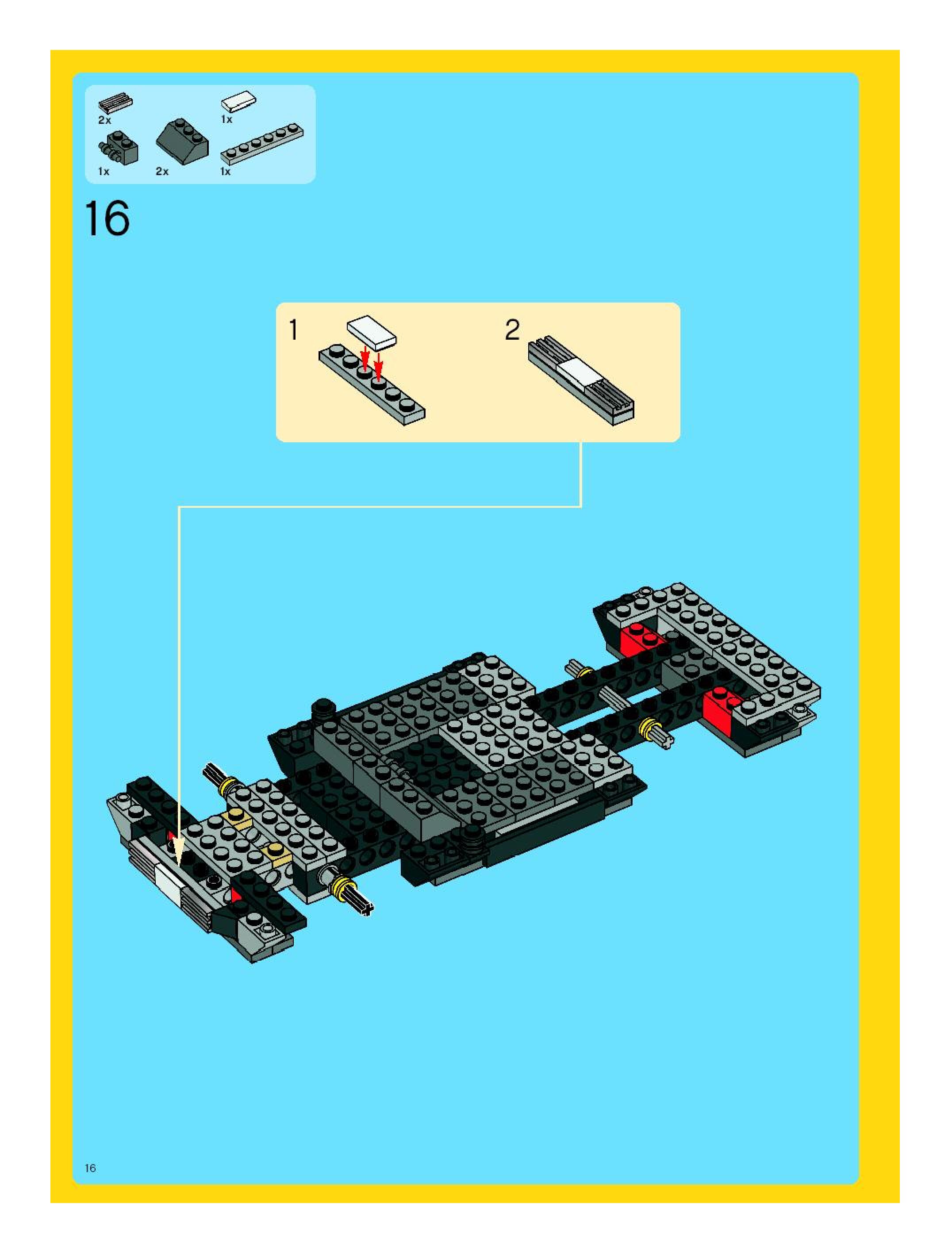 2x
1x
1x
2x
1x

16

1
2

16