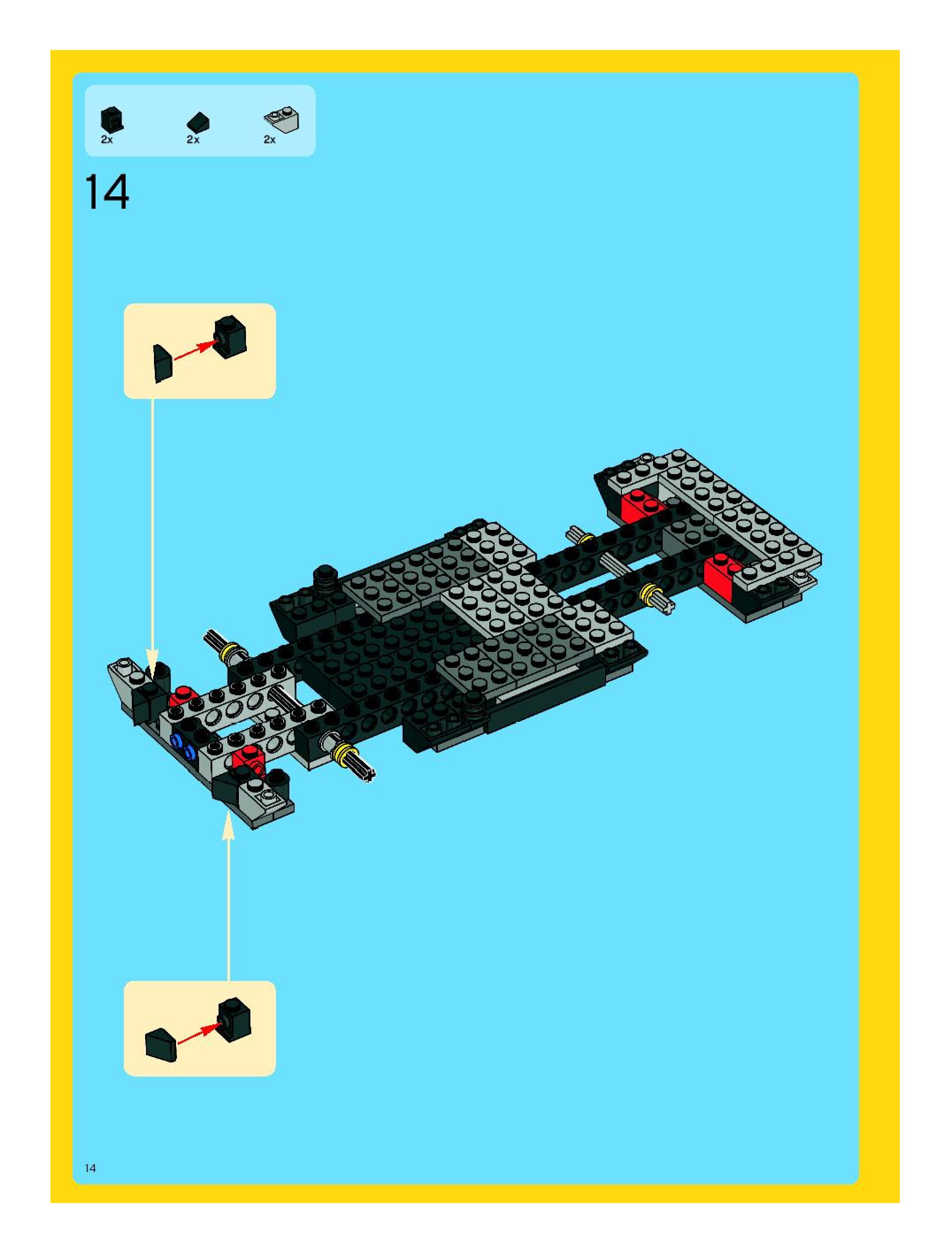 2x 2x 2x

14

14