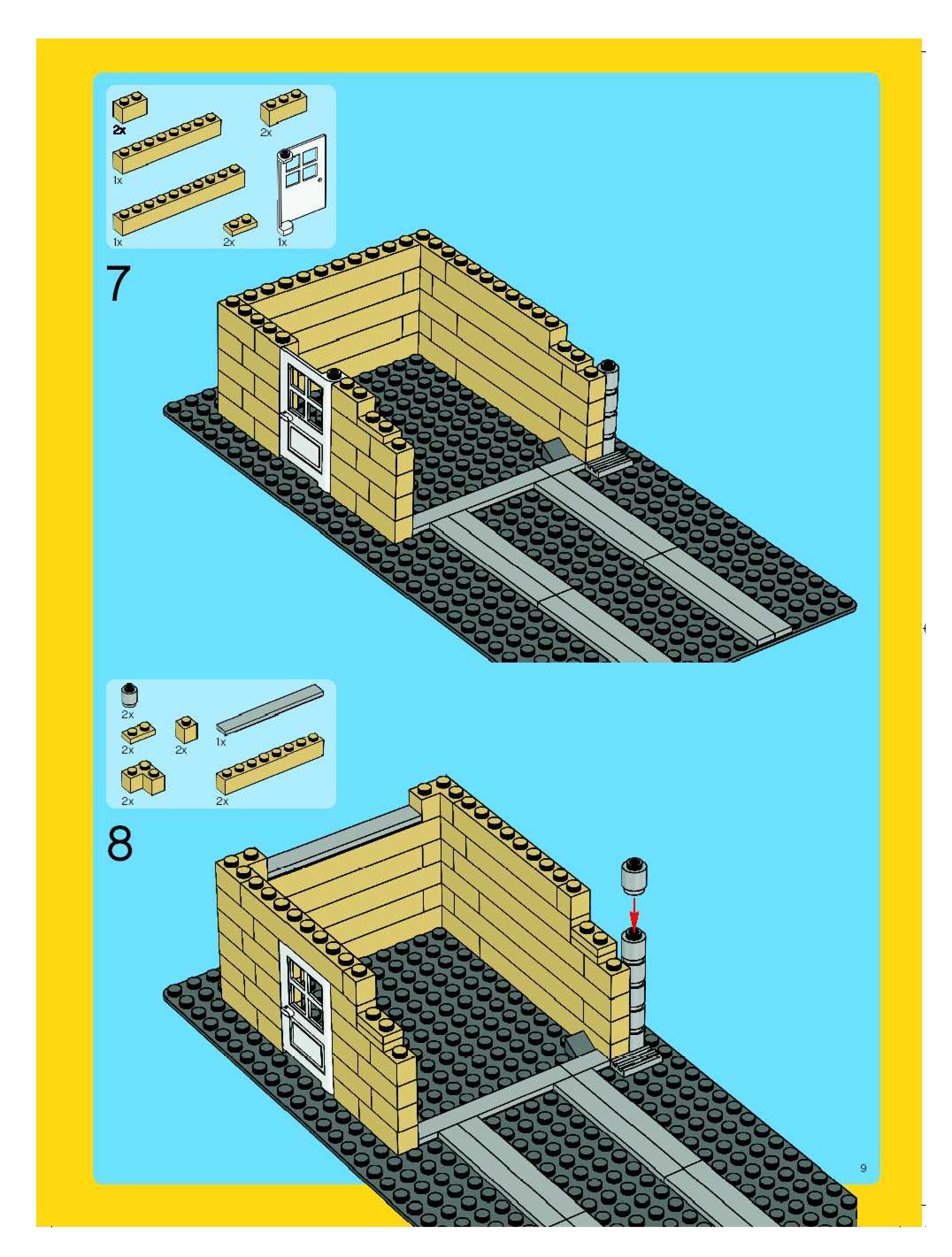 2x
2x
1x
1x
2x
1x

7

2x
2x
2x
1x
2x
2x

8

9