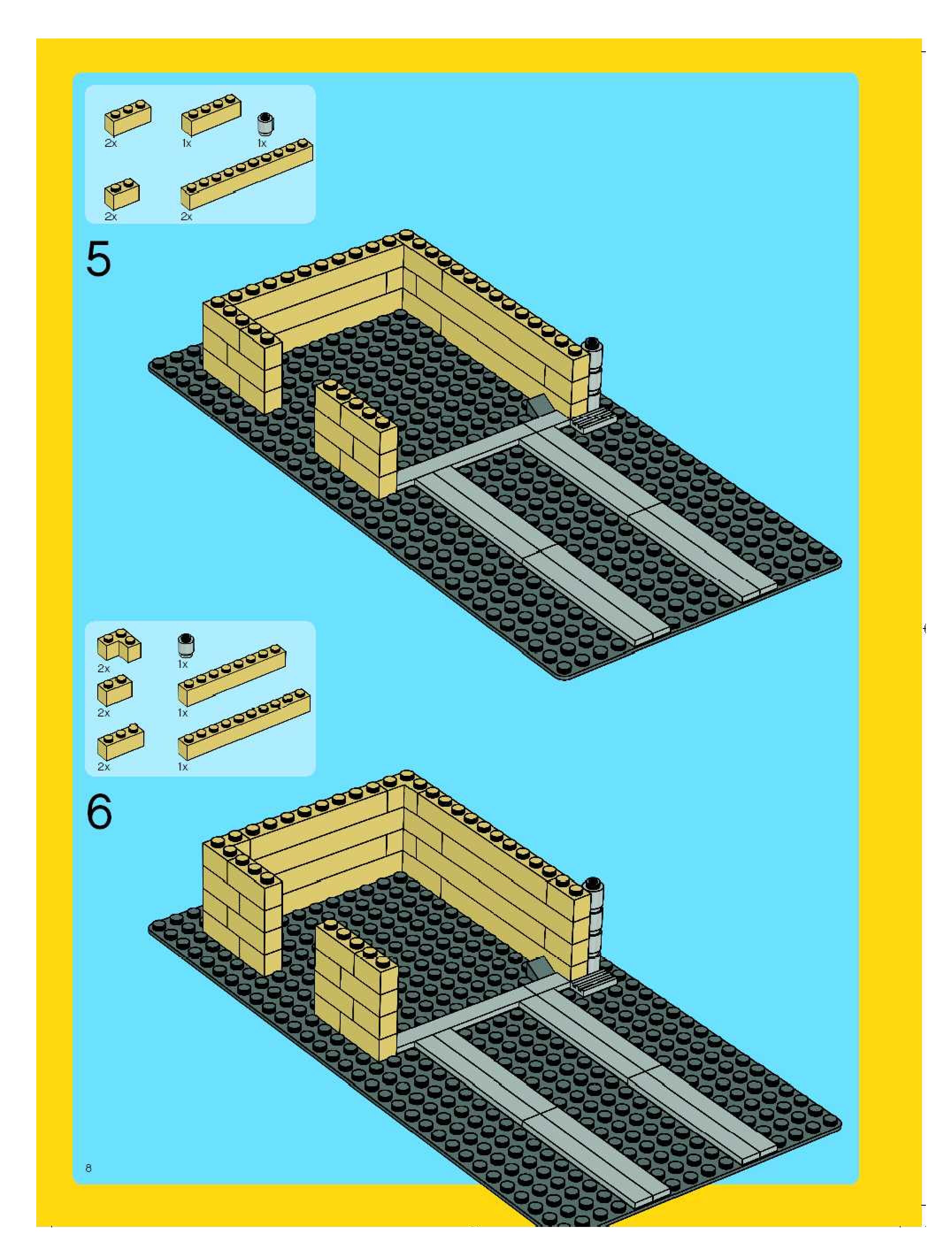 2x
1x
1x
2x
2x

5

2x
1x
2x
1x
2x
1x

6

8