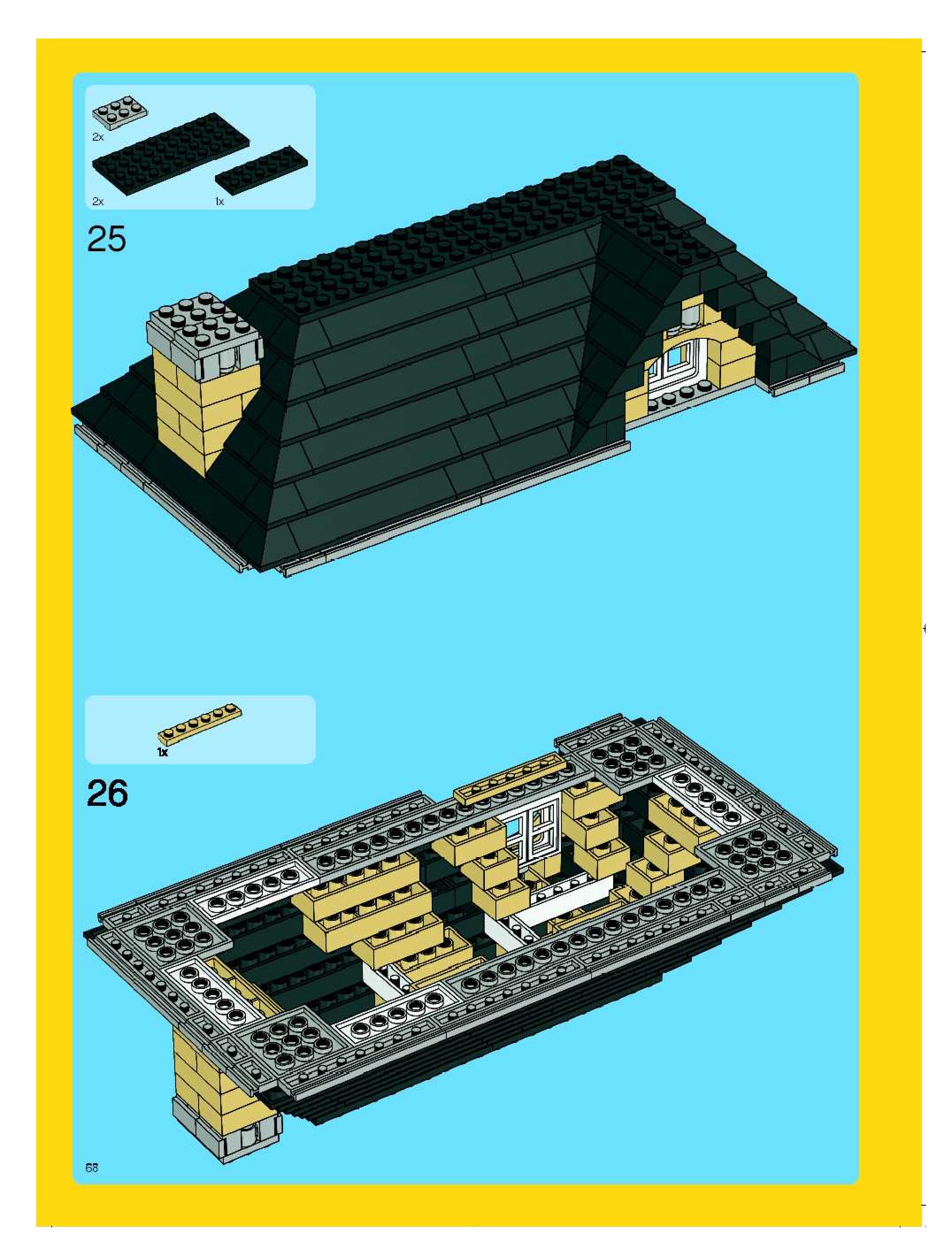 2x

2x

1x

25

1x

26

68