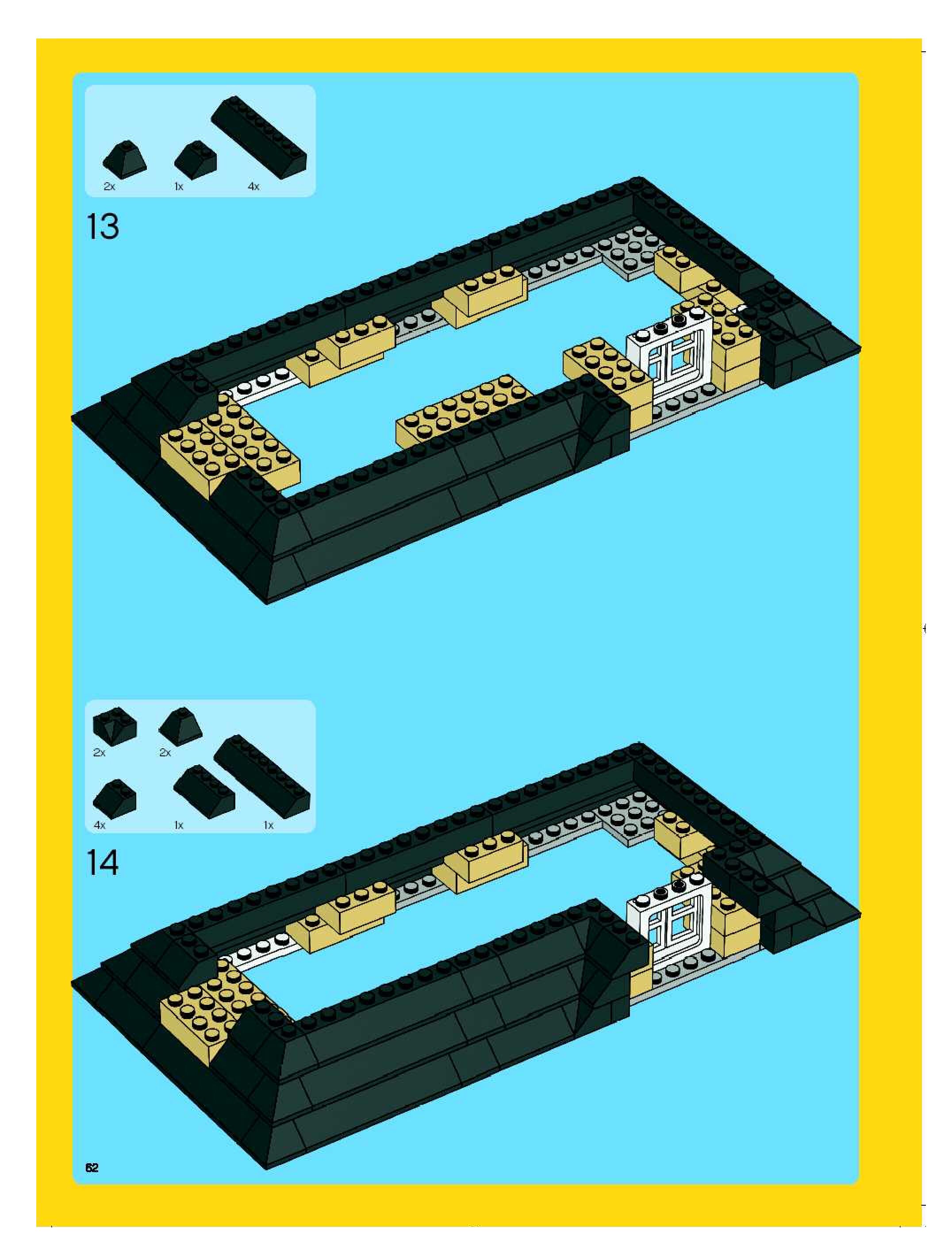 2x 1x 4x

13

2x 2x

4x 1x 1x

14

62