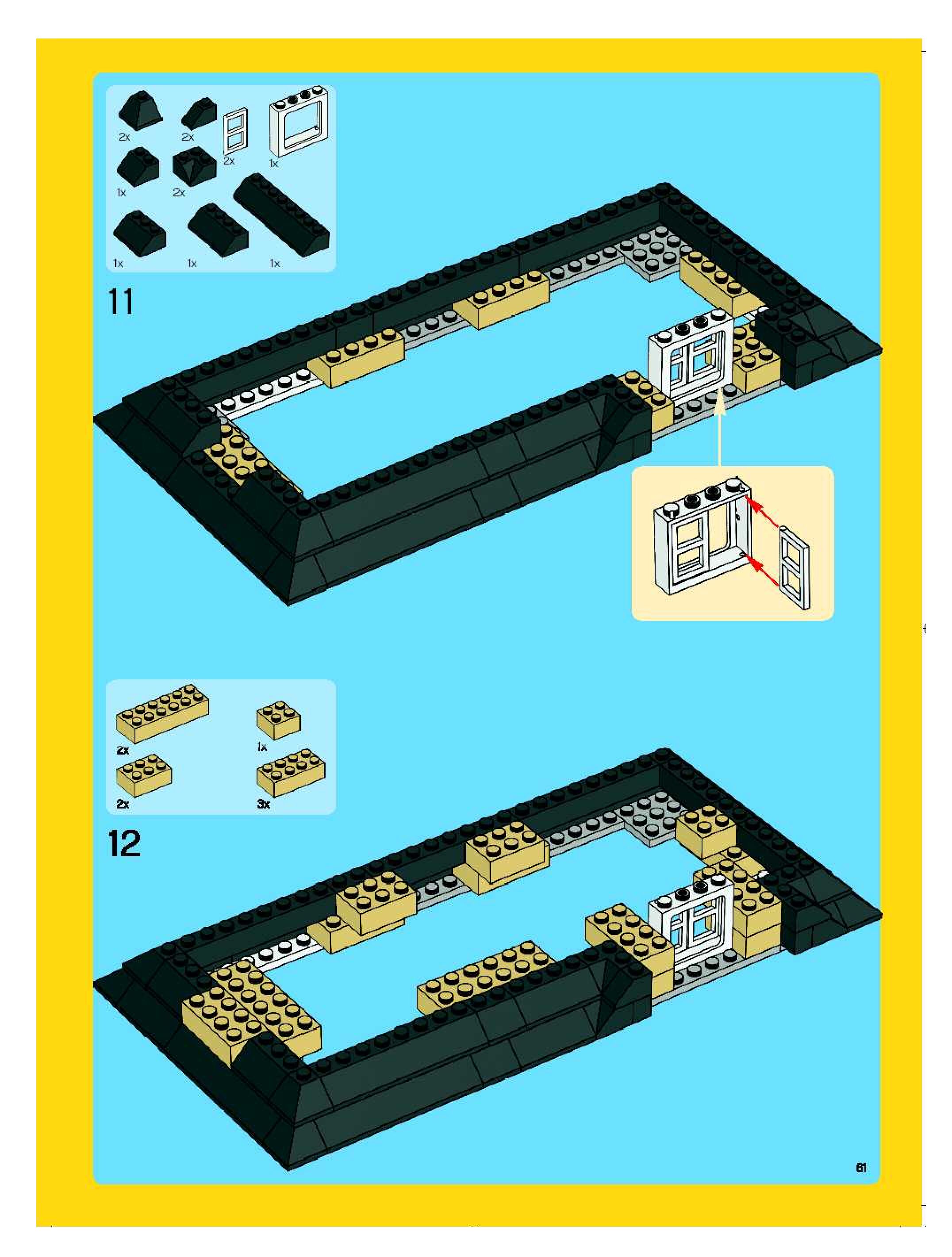 2x
2x
2x
1x
1x
2x
1x
1x
1x

11

2x
1x
2x
3x

12

61