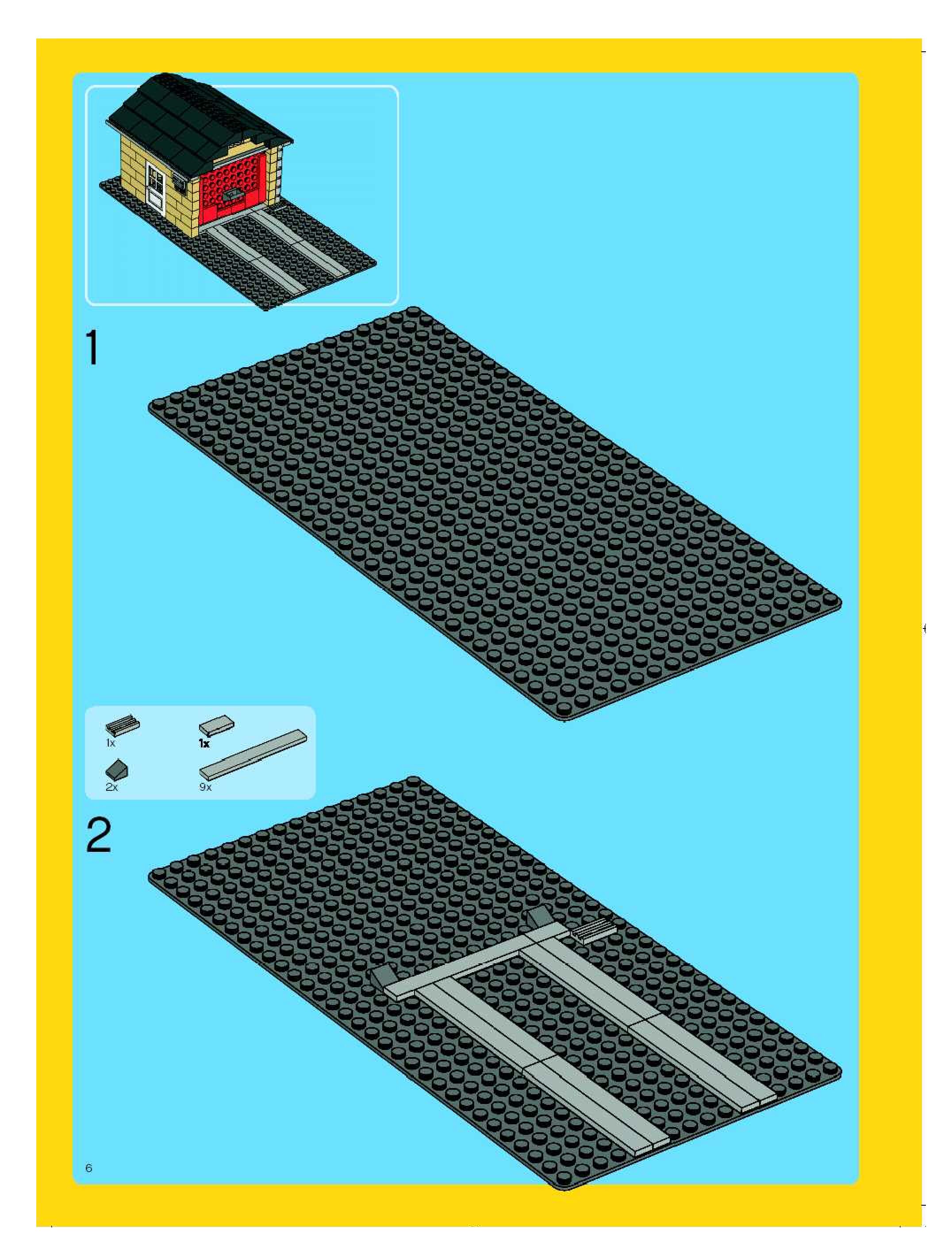 1

1x

1x

2x

9x

2

6