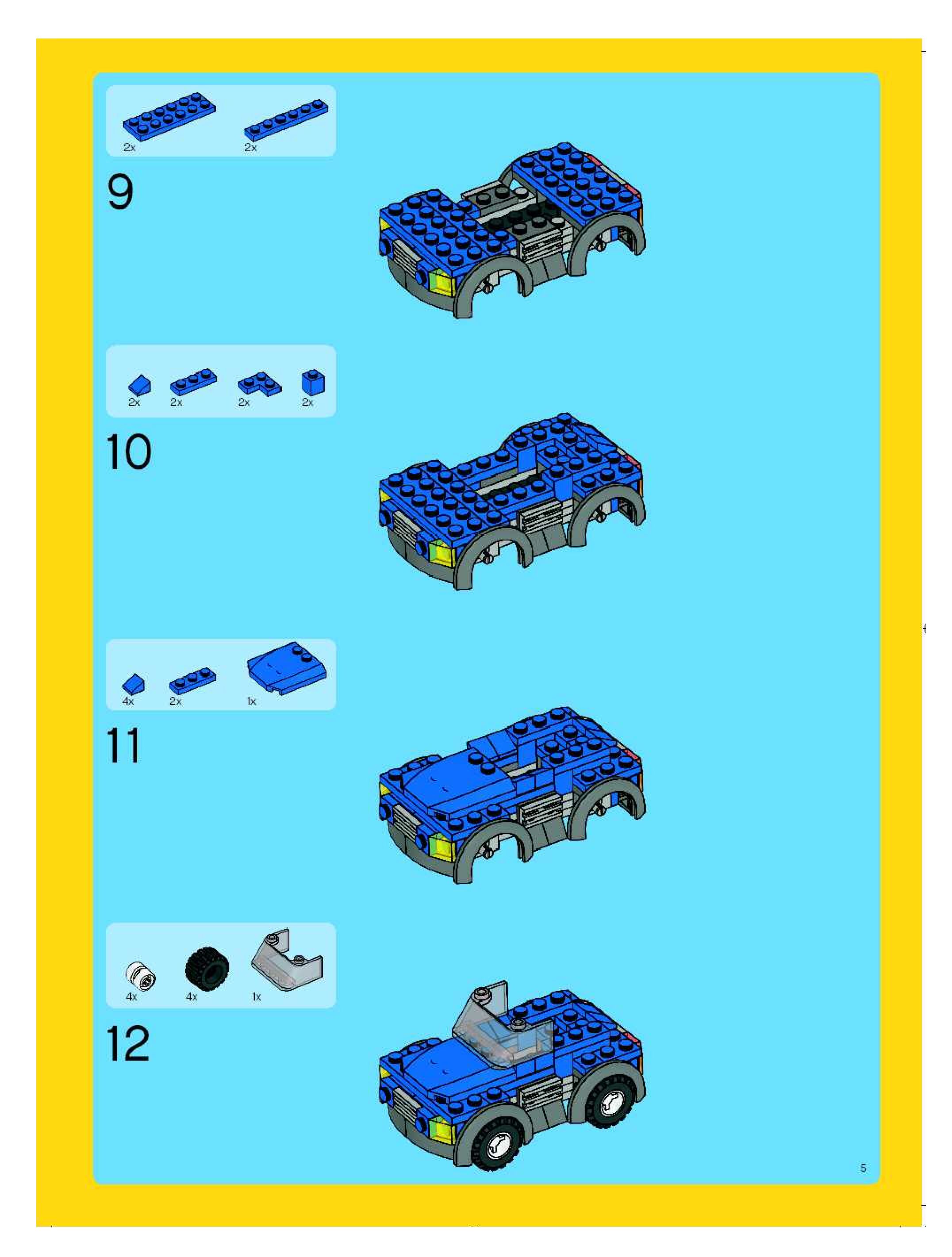 2x 2x

9

2x 2x 2x 2x

10

4x 2x 1x

11

4x 4x 1x

12

5