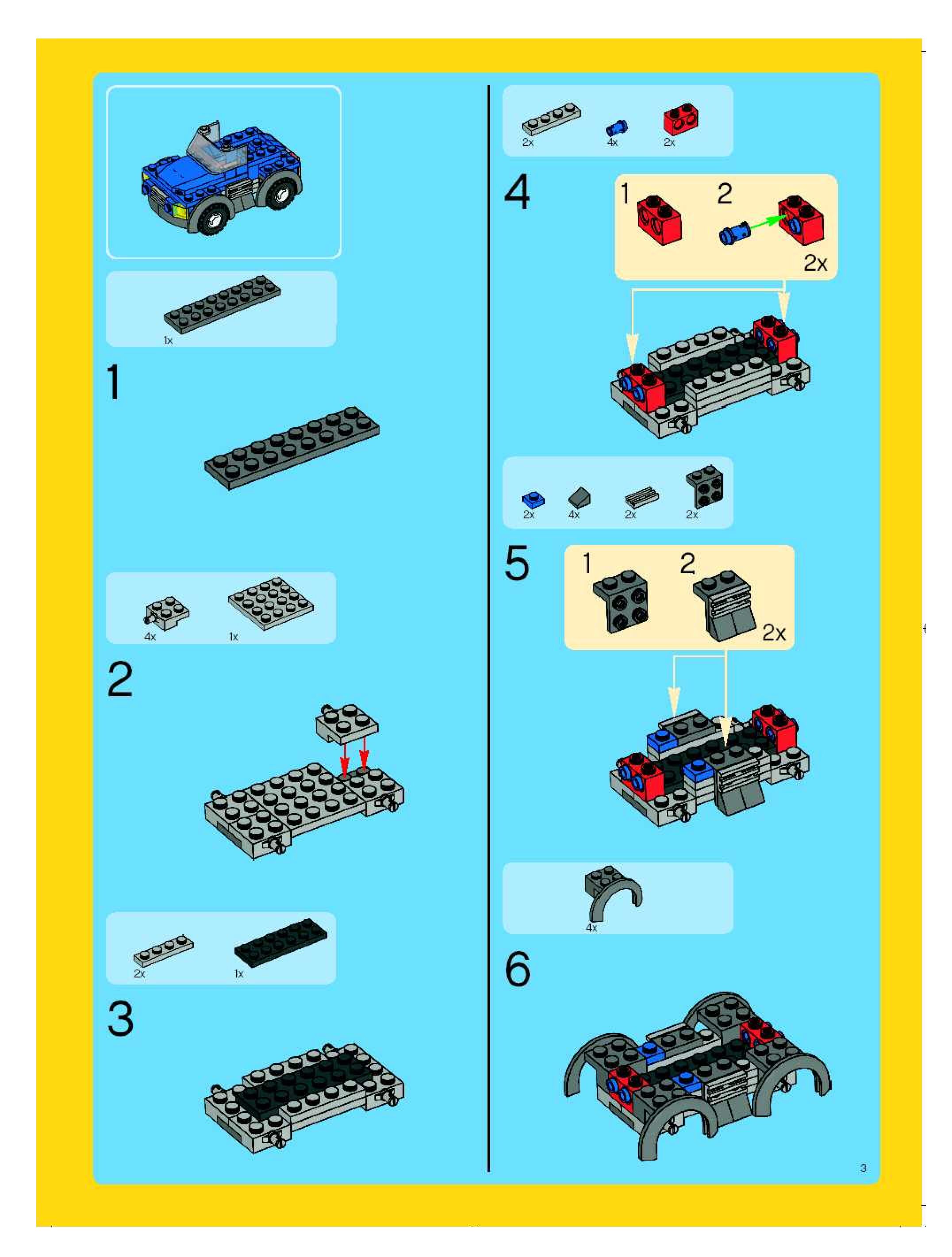 1x

1

4x 1x

2

2x 1x

3

2x 4x 2x

4

1 2

2x

2x 4x 2x 2x

5

1 2

2x

4x

6

3