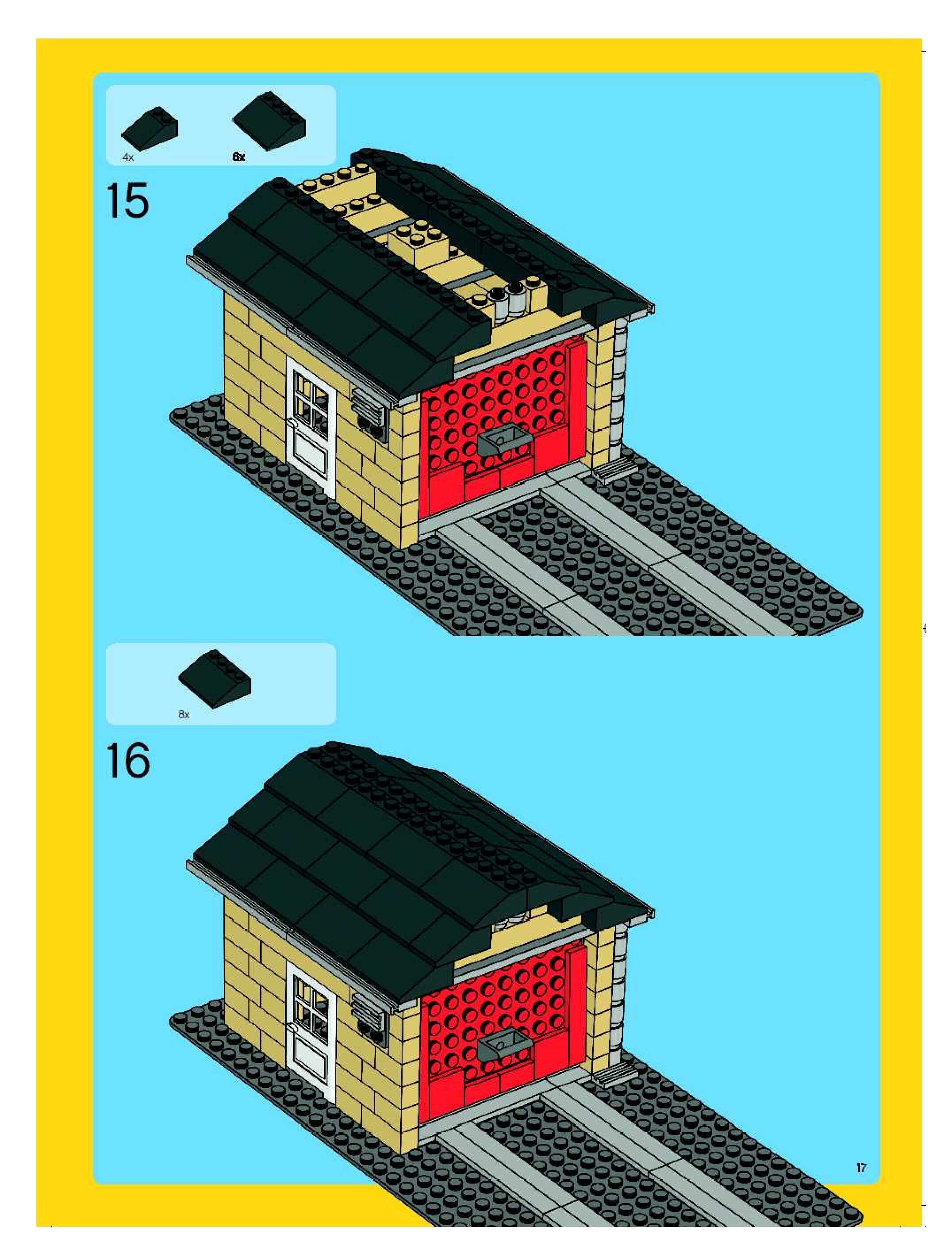 4x

6x

15

8x

16

17