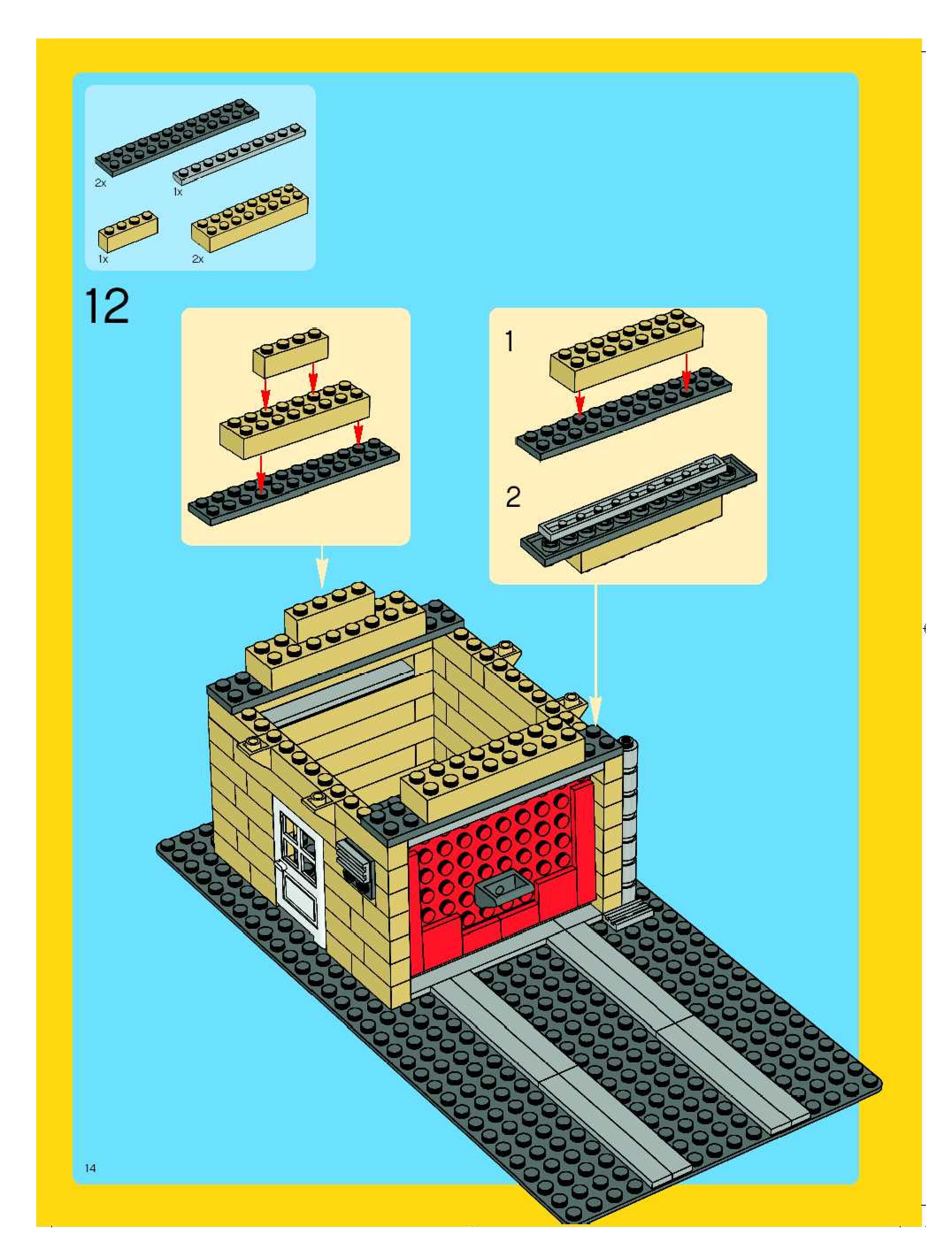 2x
1x
1x
2x

12

1

2

14