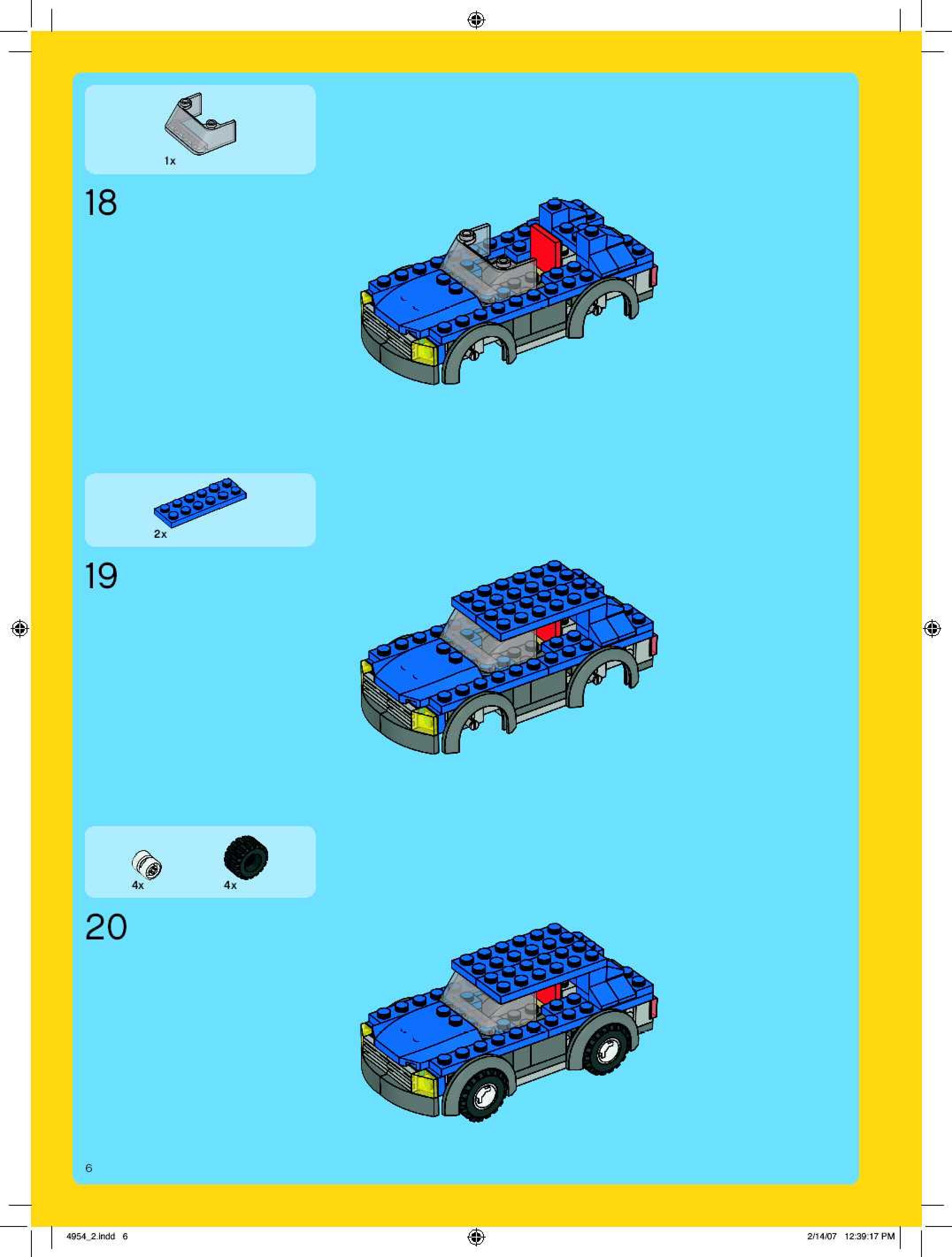 1x

18

2x

19

4x

4x

20

6

4954_2.indd 6

2/14/07 12:39:17 PM