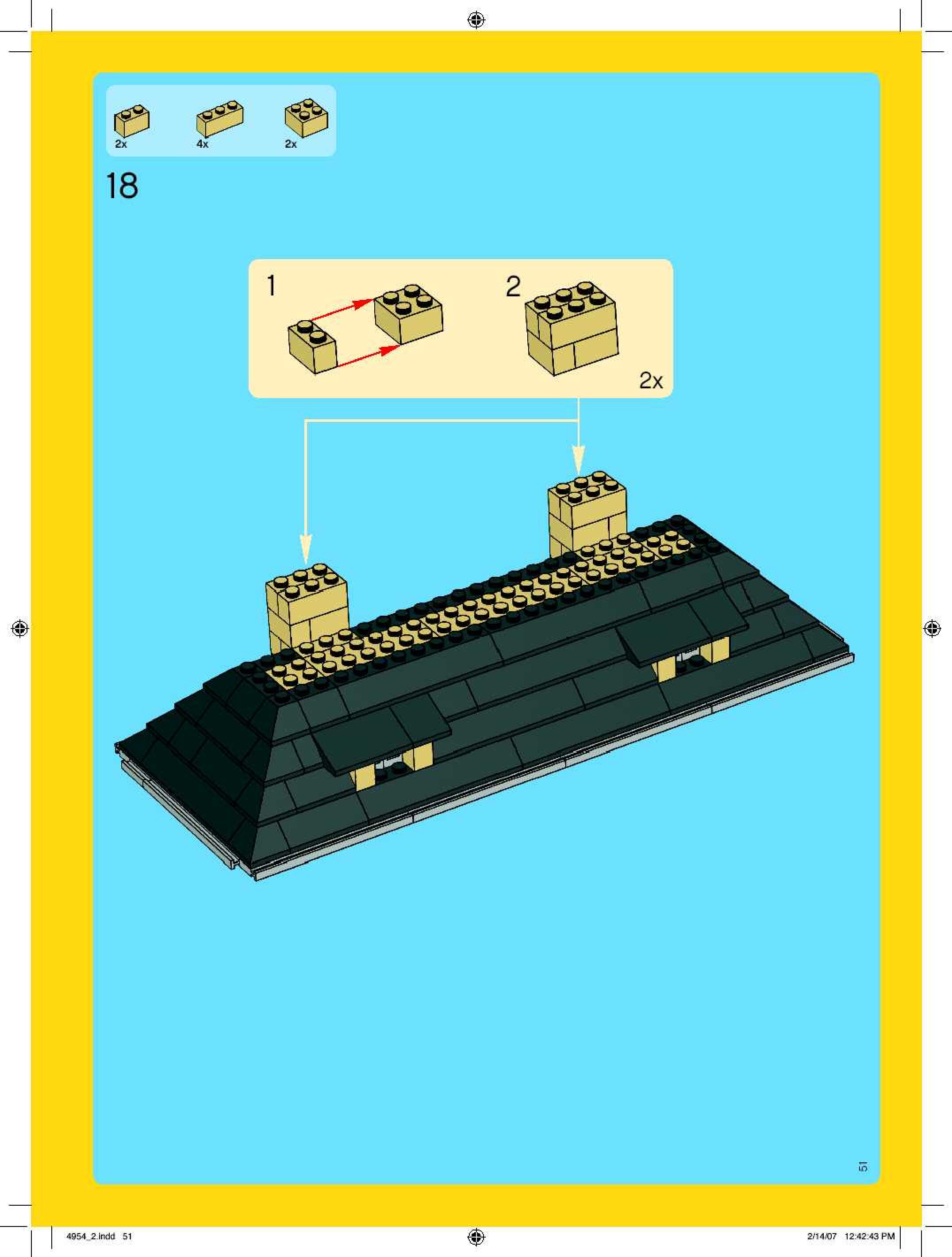 2x
4x
2x

18

1

2

2x

51

4954_2.indd 51

2/14/07 12:42:43 PM