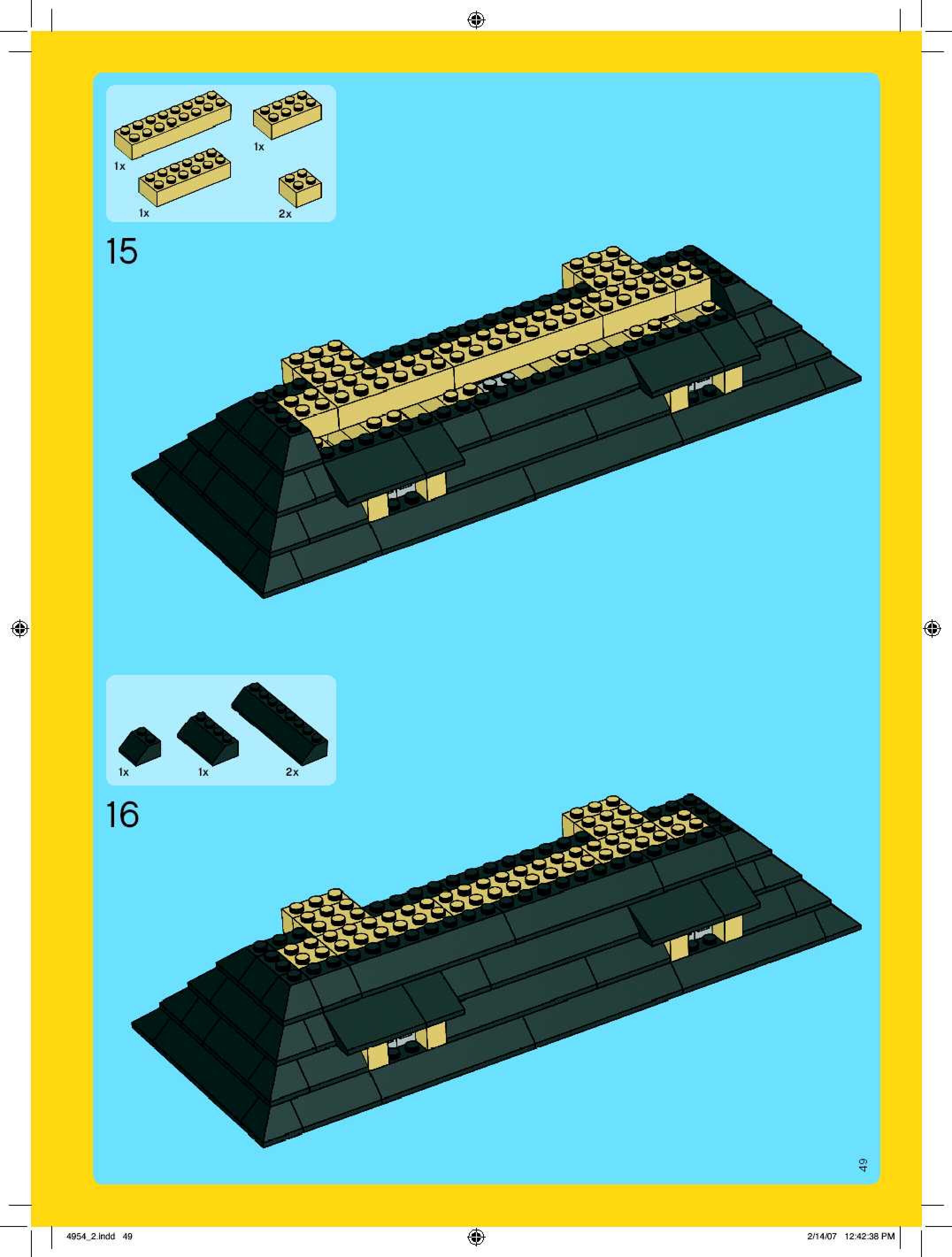 1x

1x

1x

2x

15

1x

1x

2x

16

49

4954_2.indd 49

2/14/07 12:42:38 PM