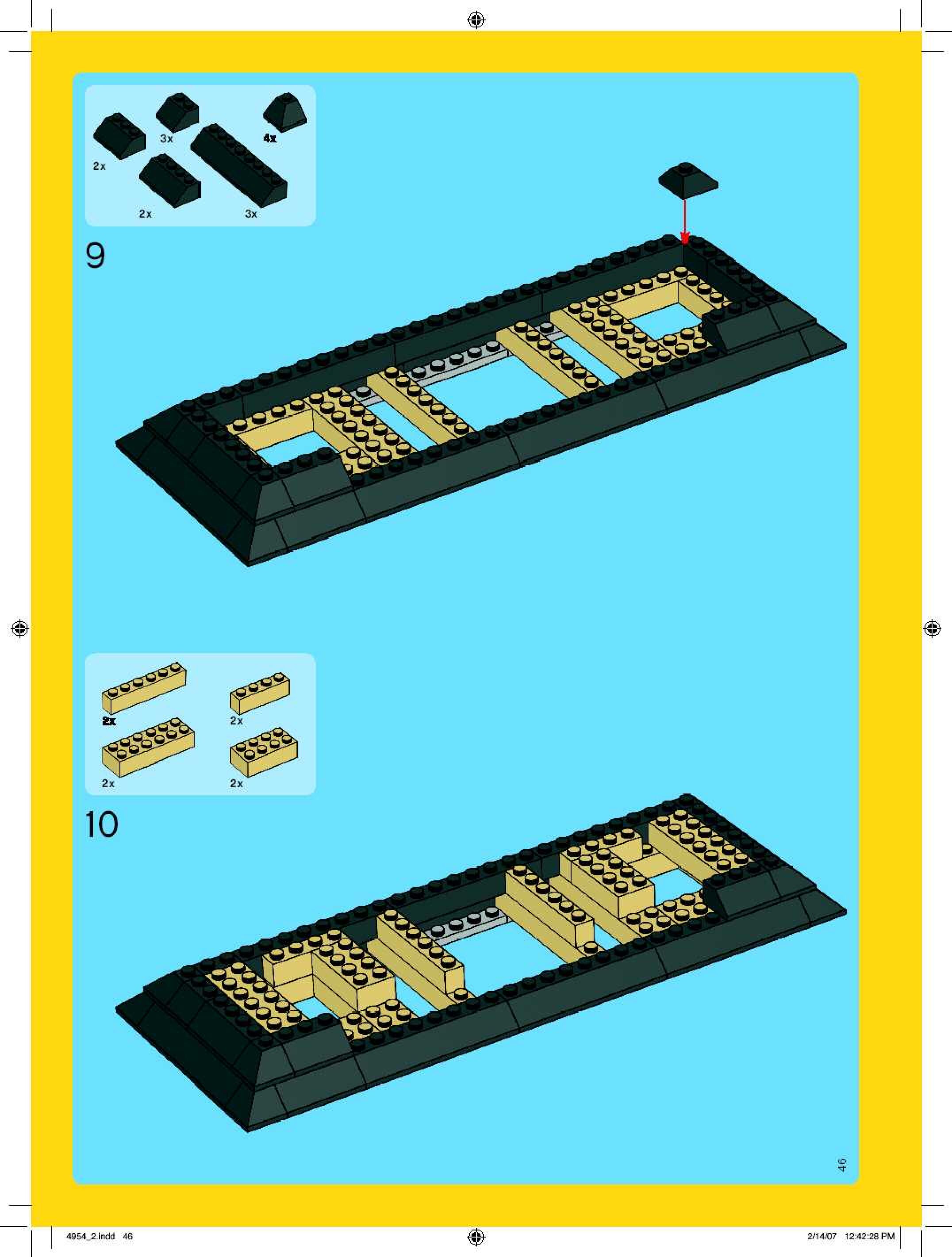 3x
4x
2x
2x
3x

9

2x
2x
2x
2x

10

46

4954_2.indd 46
2/14/07 12:42:28 PM