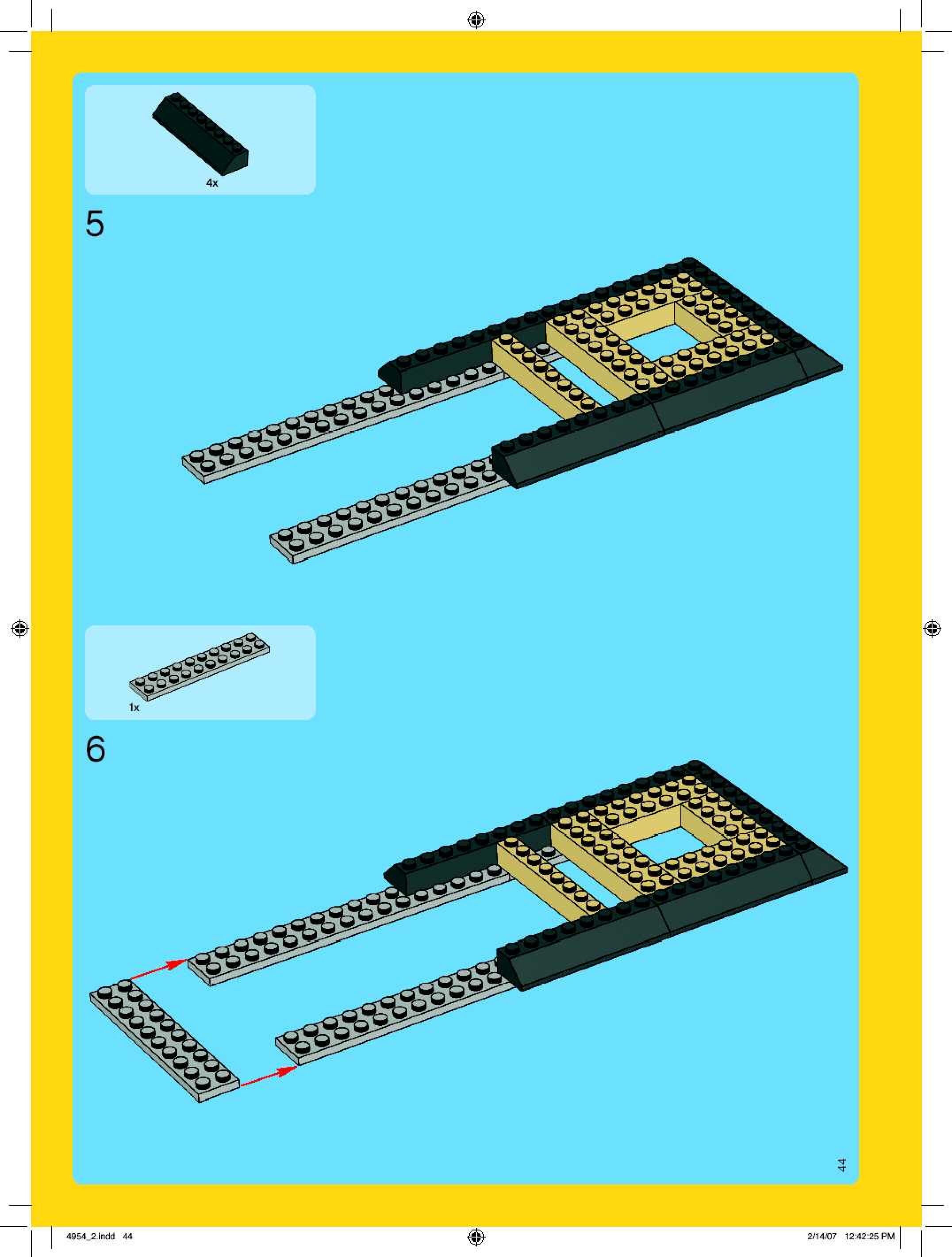 4x

5

1x

6

44

4954_2.indd 44

2/14/07 12:42:25 PM