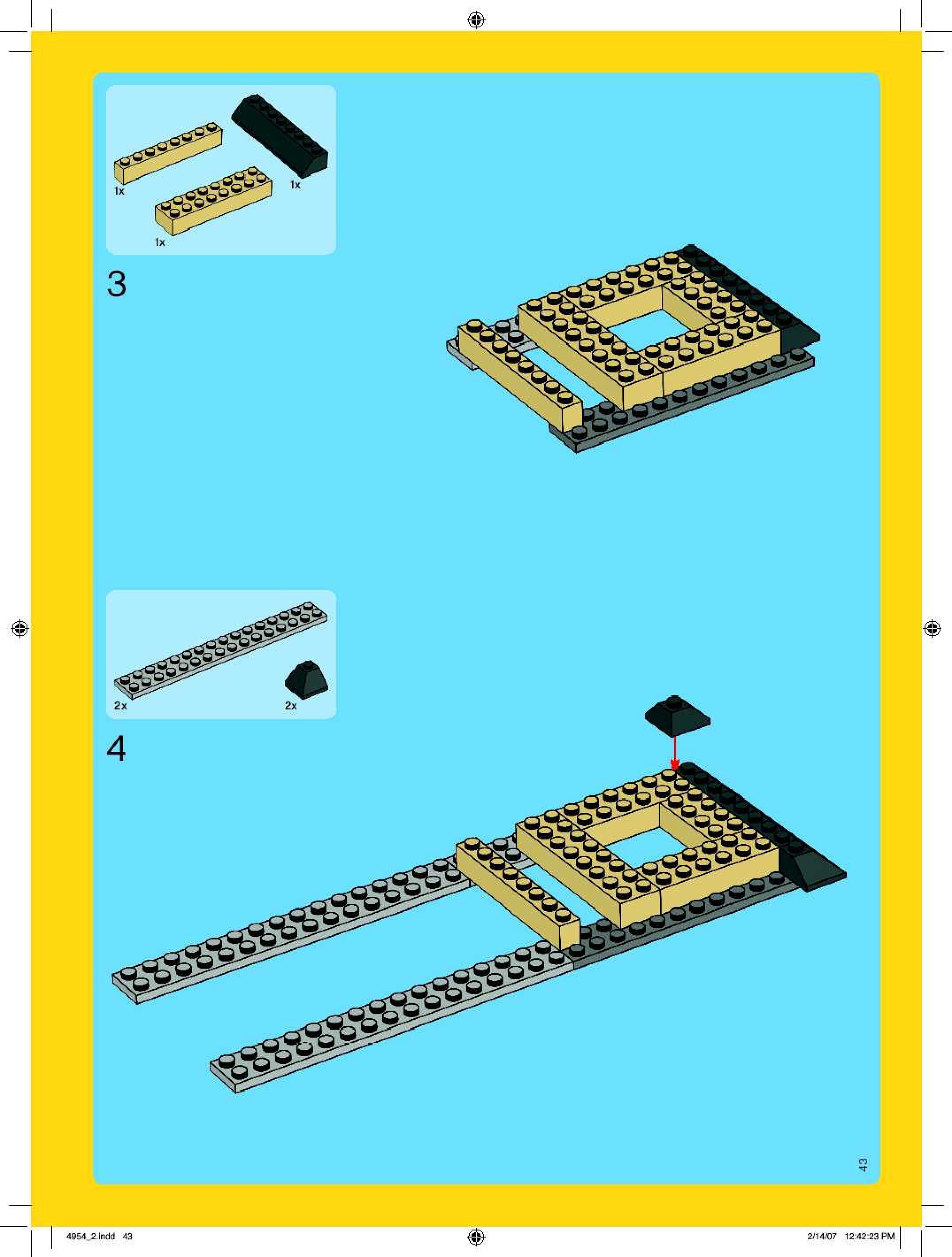 1x

1x

1x

3

2x

2x

4

43

4954_2.indd 43

2/14/07 12:42:23 PM