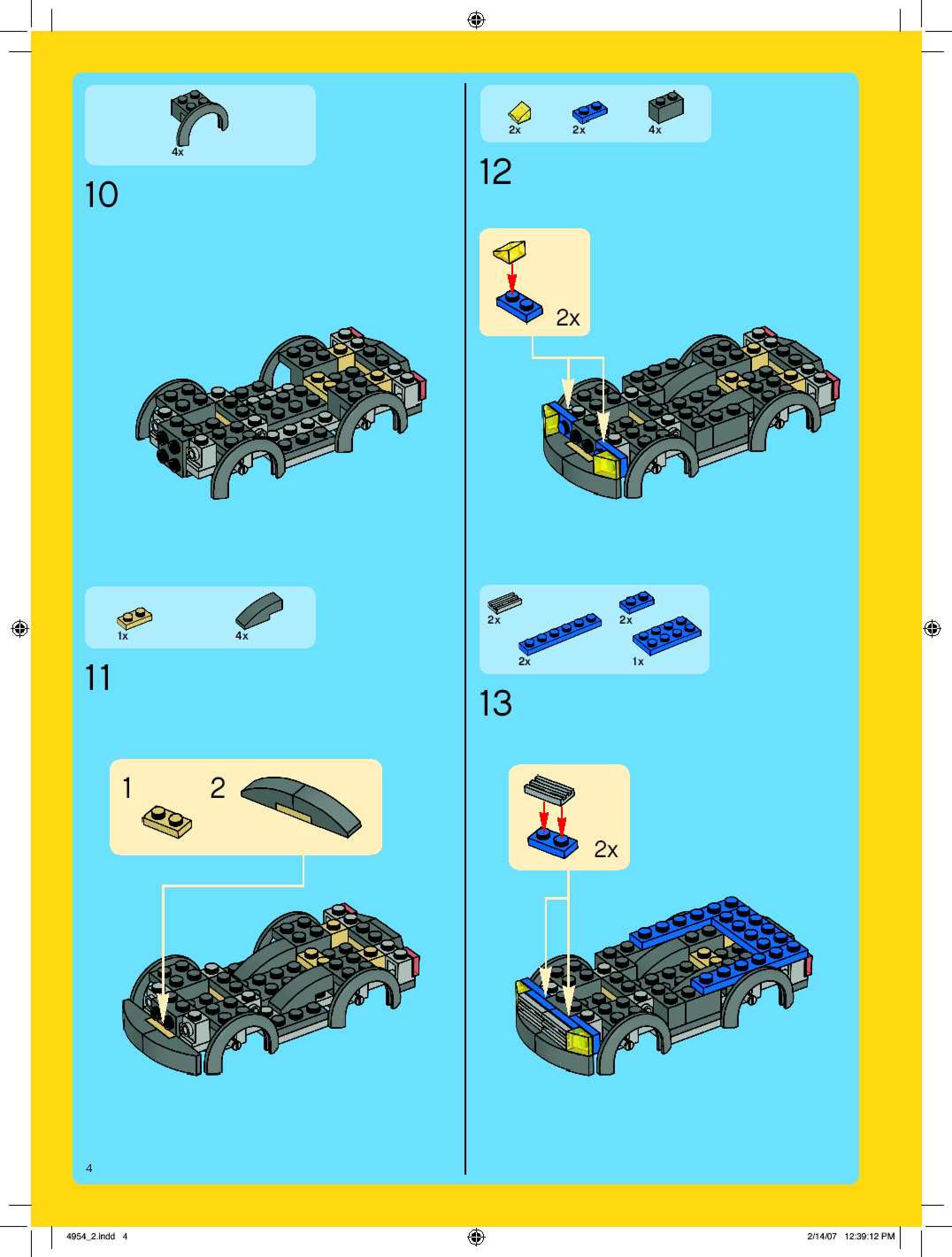 4x

10

1x 4x

11

1 2

2x 2x 4x

12

2x

2x 2x
2x 1x

13

2x

4

4954_2.indd 4

2/14/07 12:39:12 PM