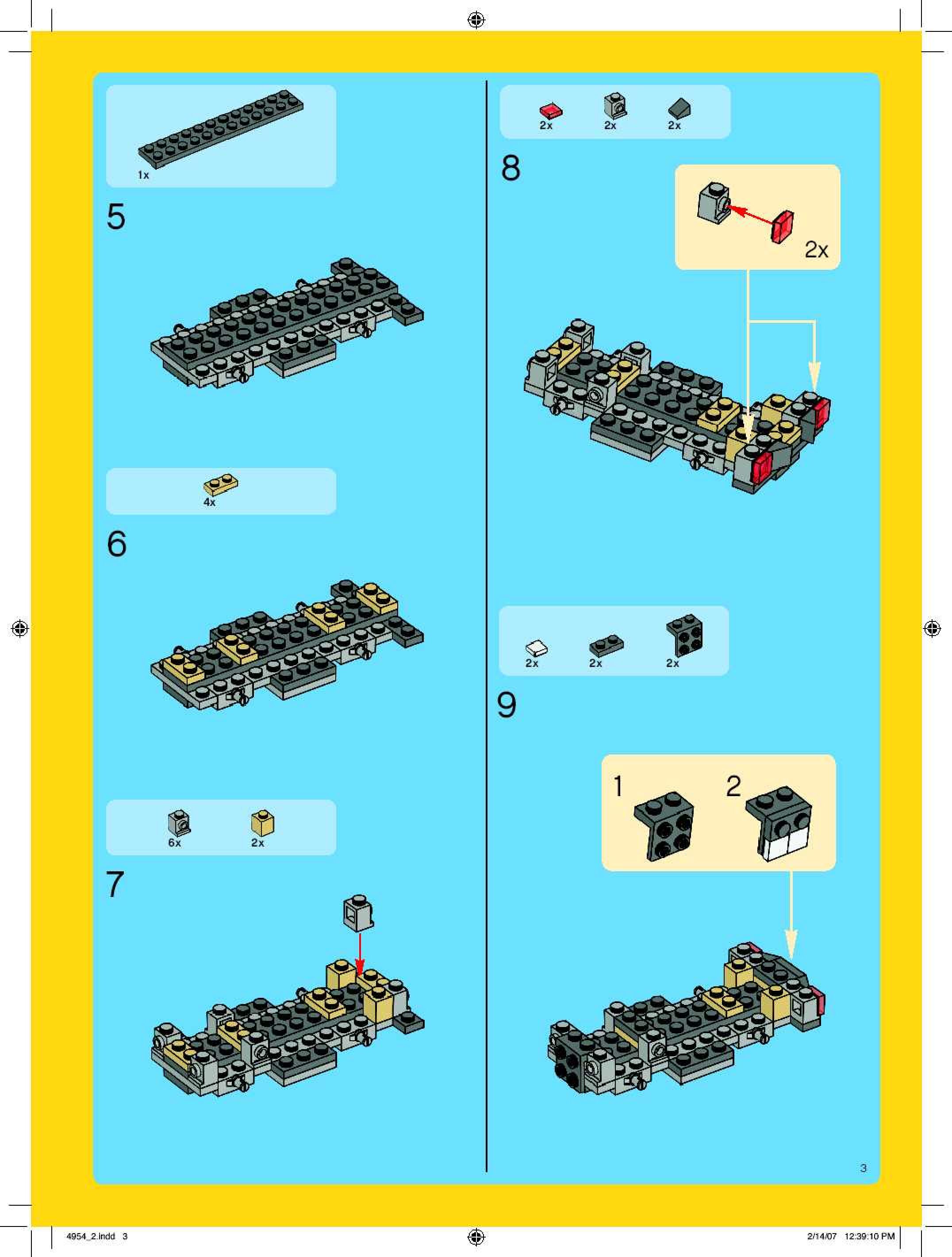 1x

5

4x

6

6x 2x

7

2x 2x 2x

8

2x

2x 2x 2x

9

1 2

3

4954_2.indd 3 2/14/07 12:39:10 PM