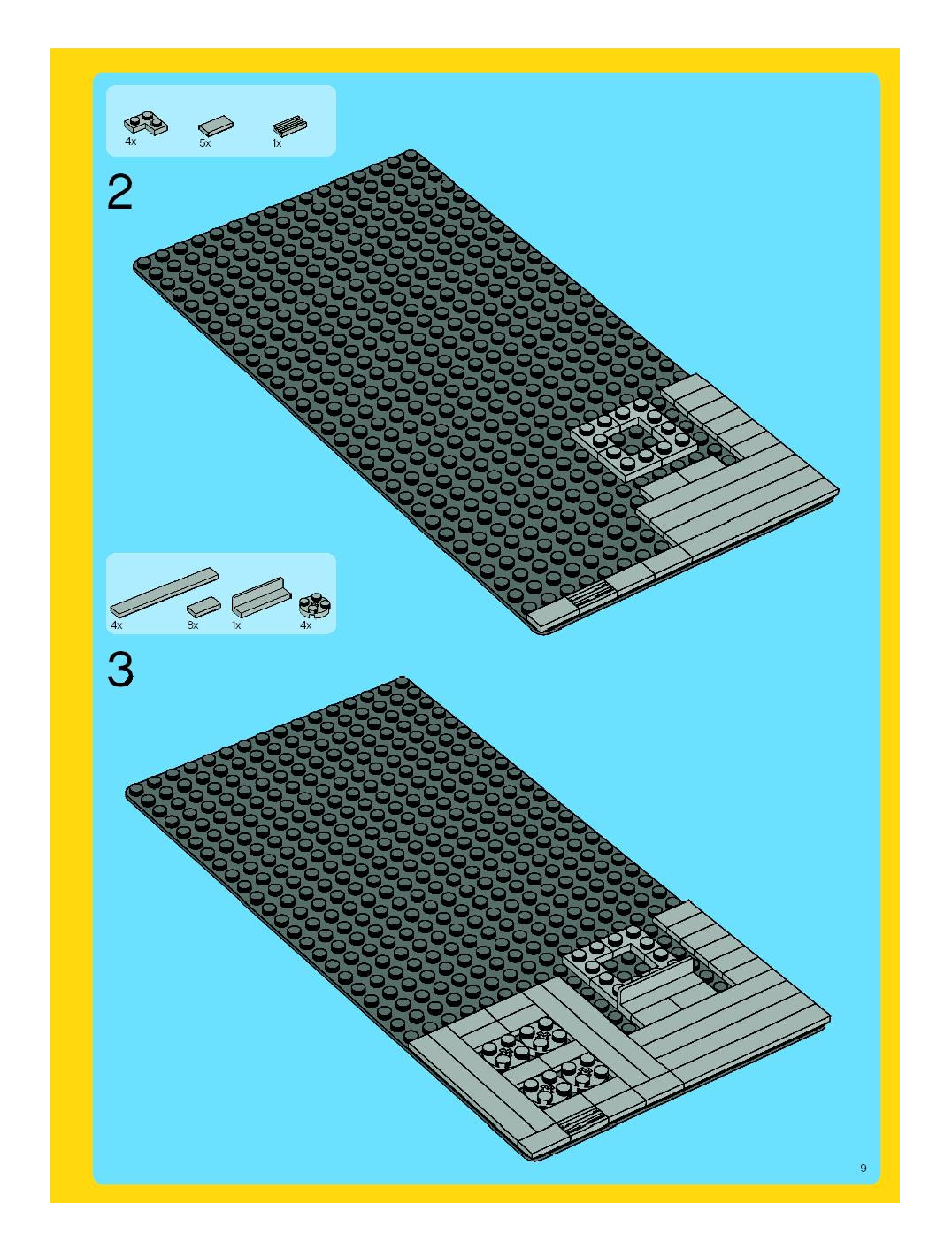 4x 5x 1x

2

4x 8x 1x 4x

3

9