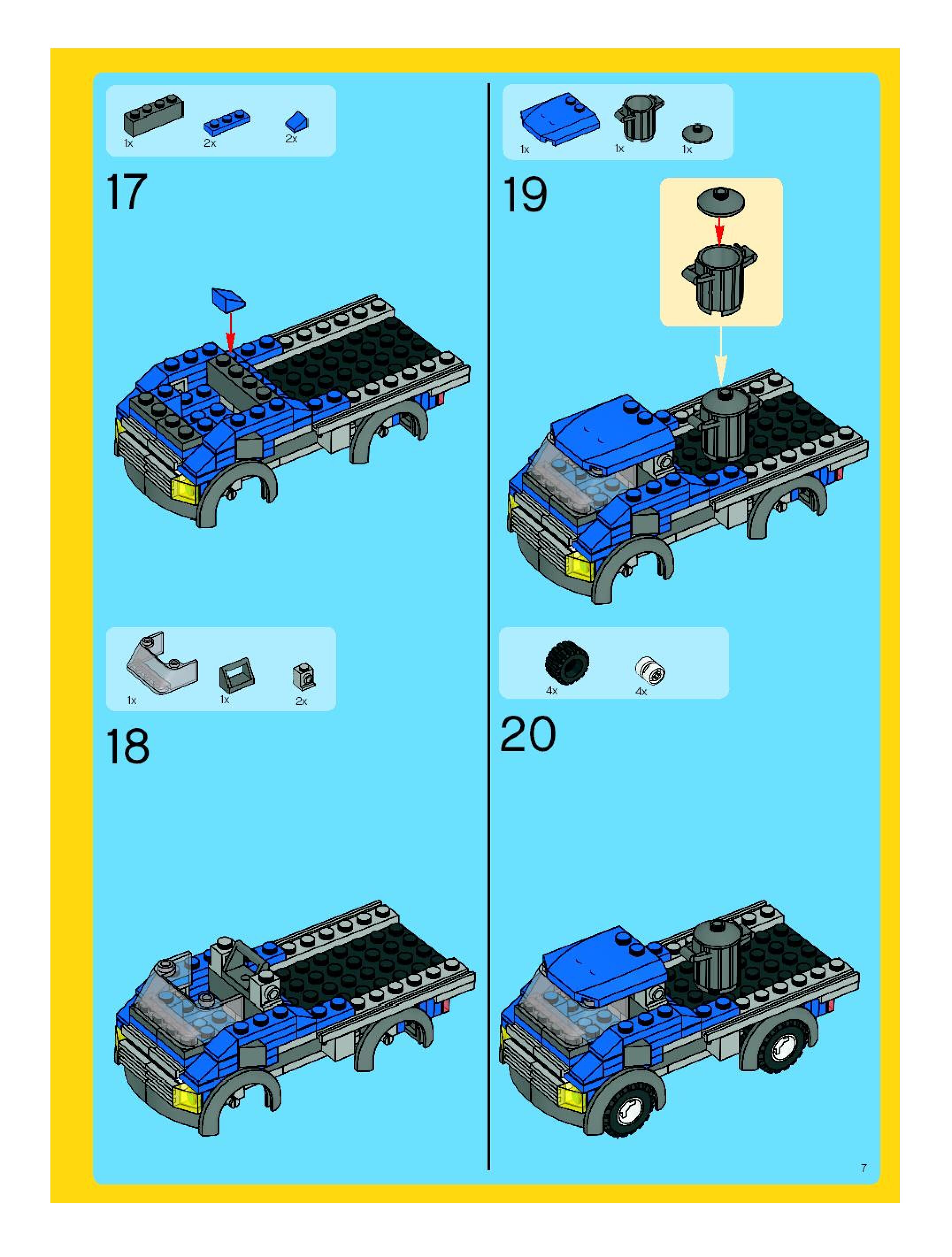 1x 2x 2x

17

1x 1x 2x

18

1x 1x 1x

19

4x 4x

20

7