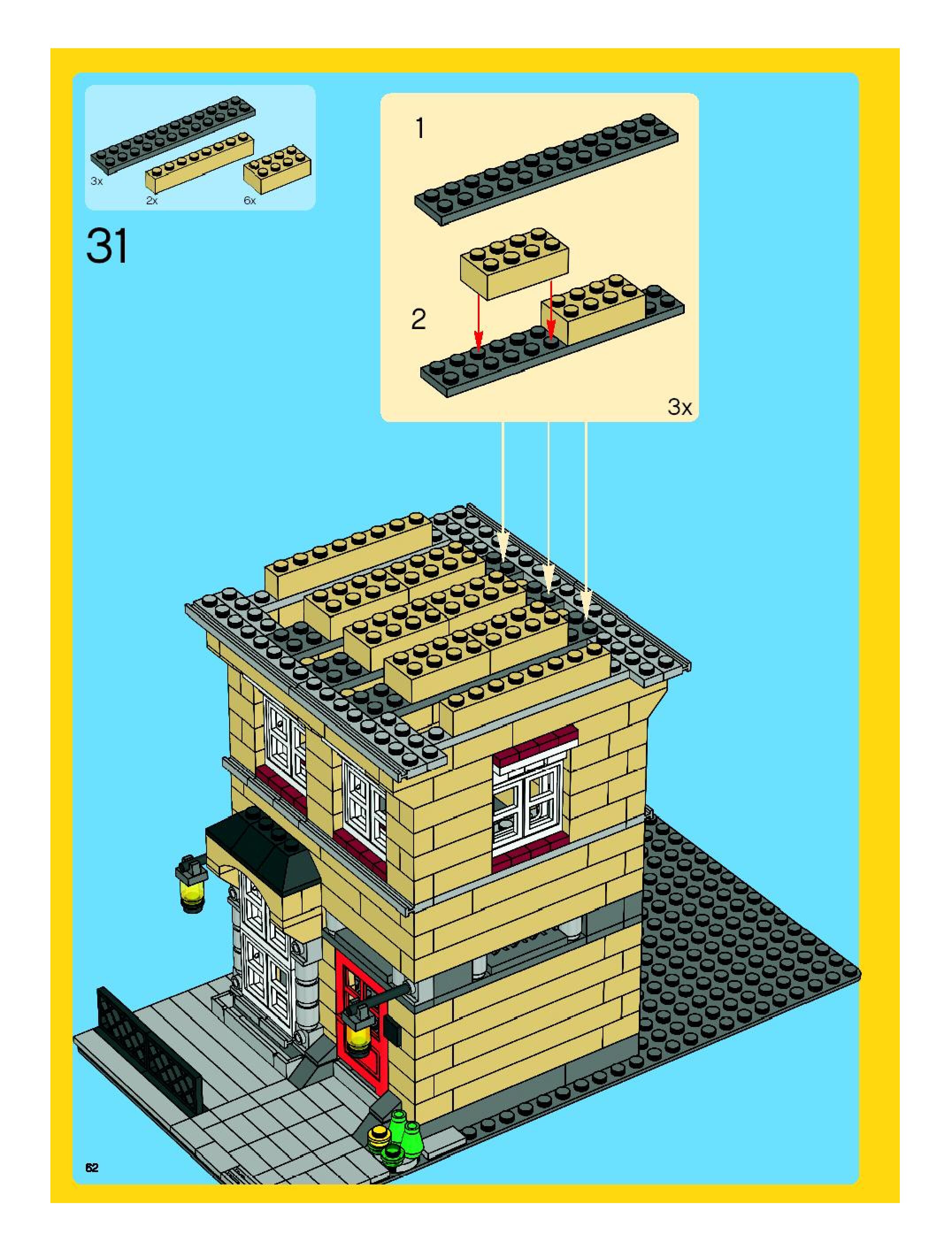 3x
2x
6x

31

1

2

3x

62