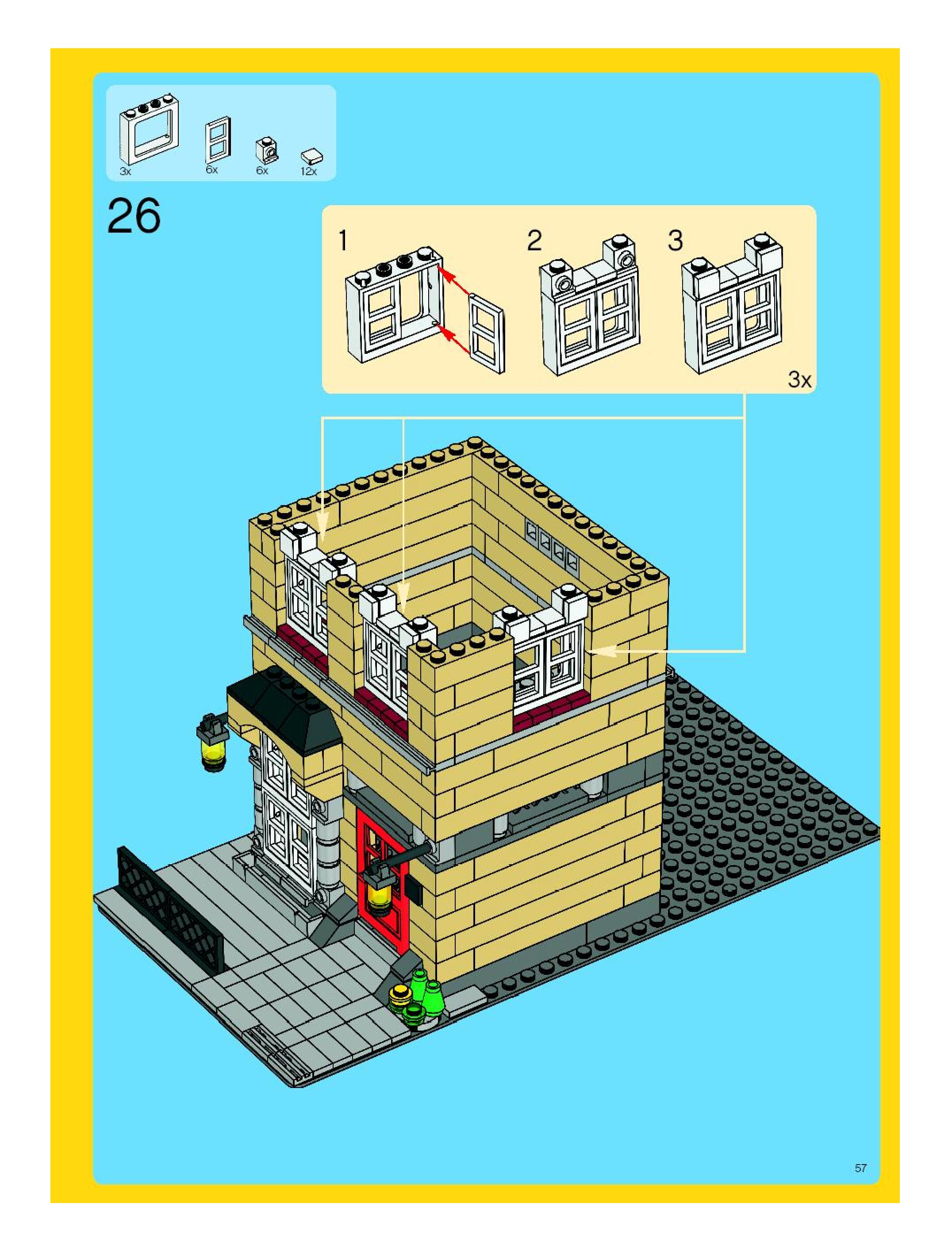 3x
6x
6x
12x

26

1
2
3
3x

57