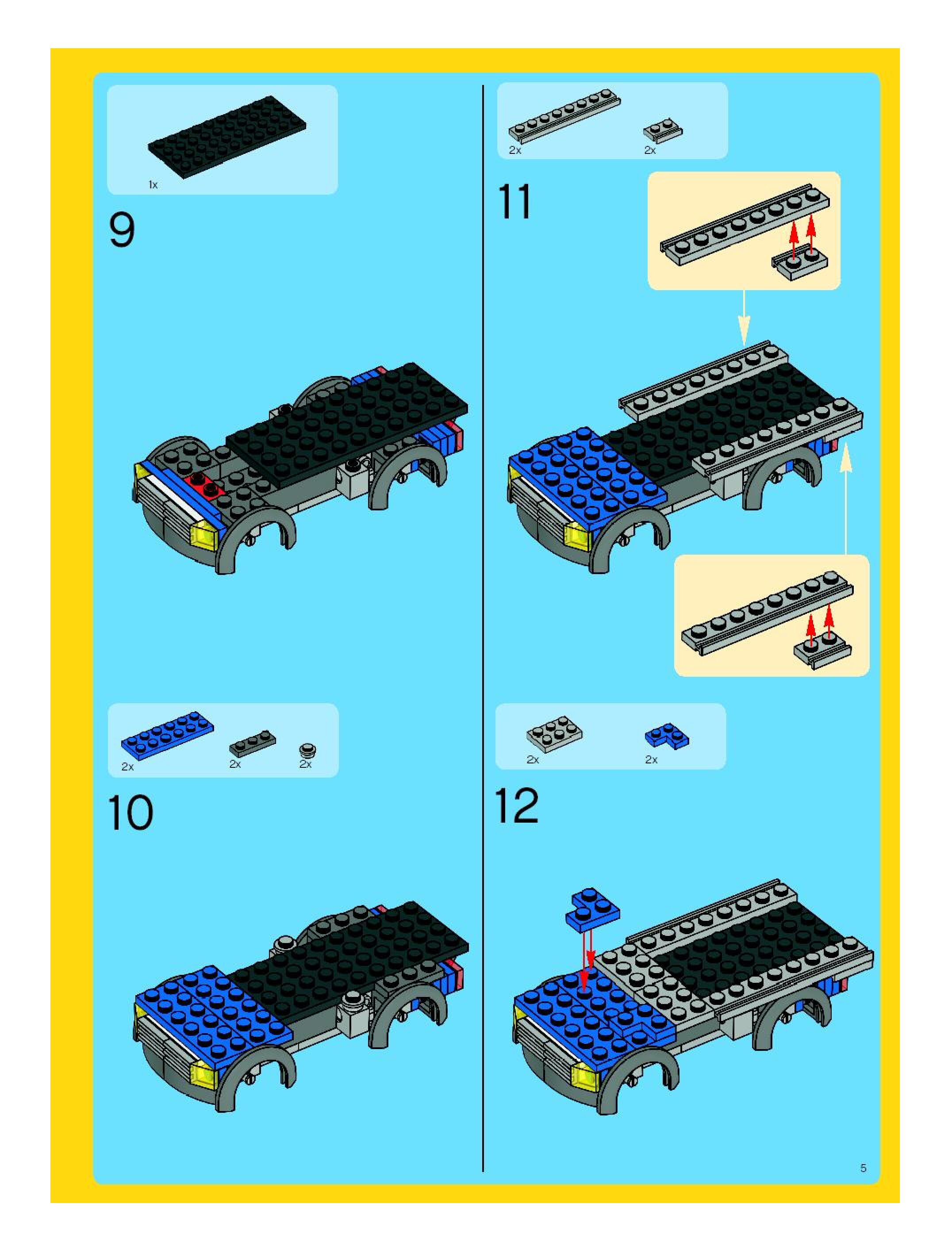 1x

9

2x 2x 2x

10

2x 2x

11

2x 2x

12

5