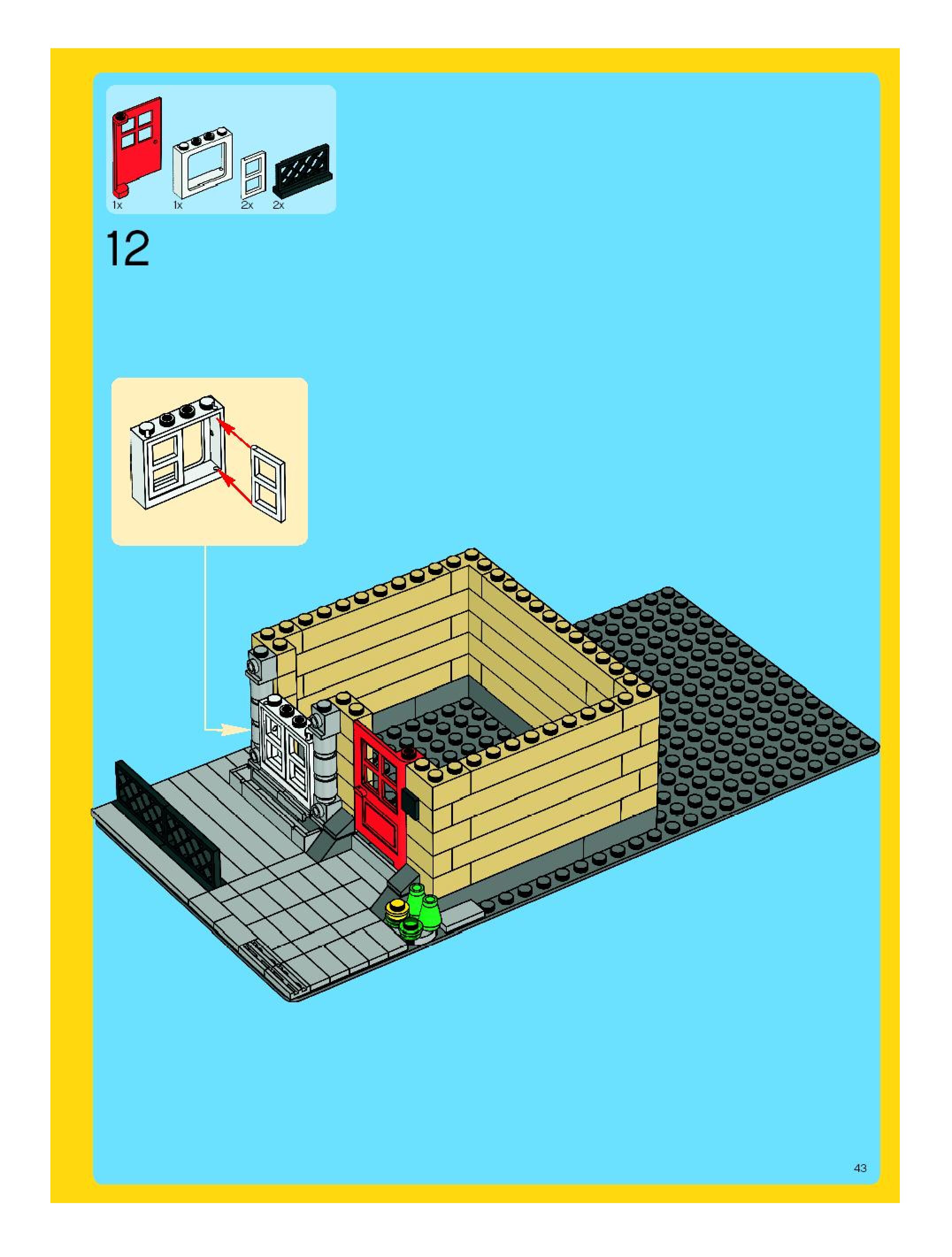 1x 1x 2x 2x

12

43