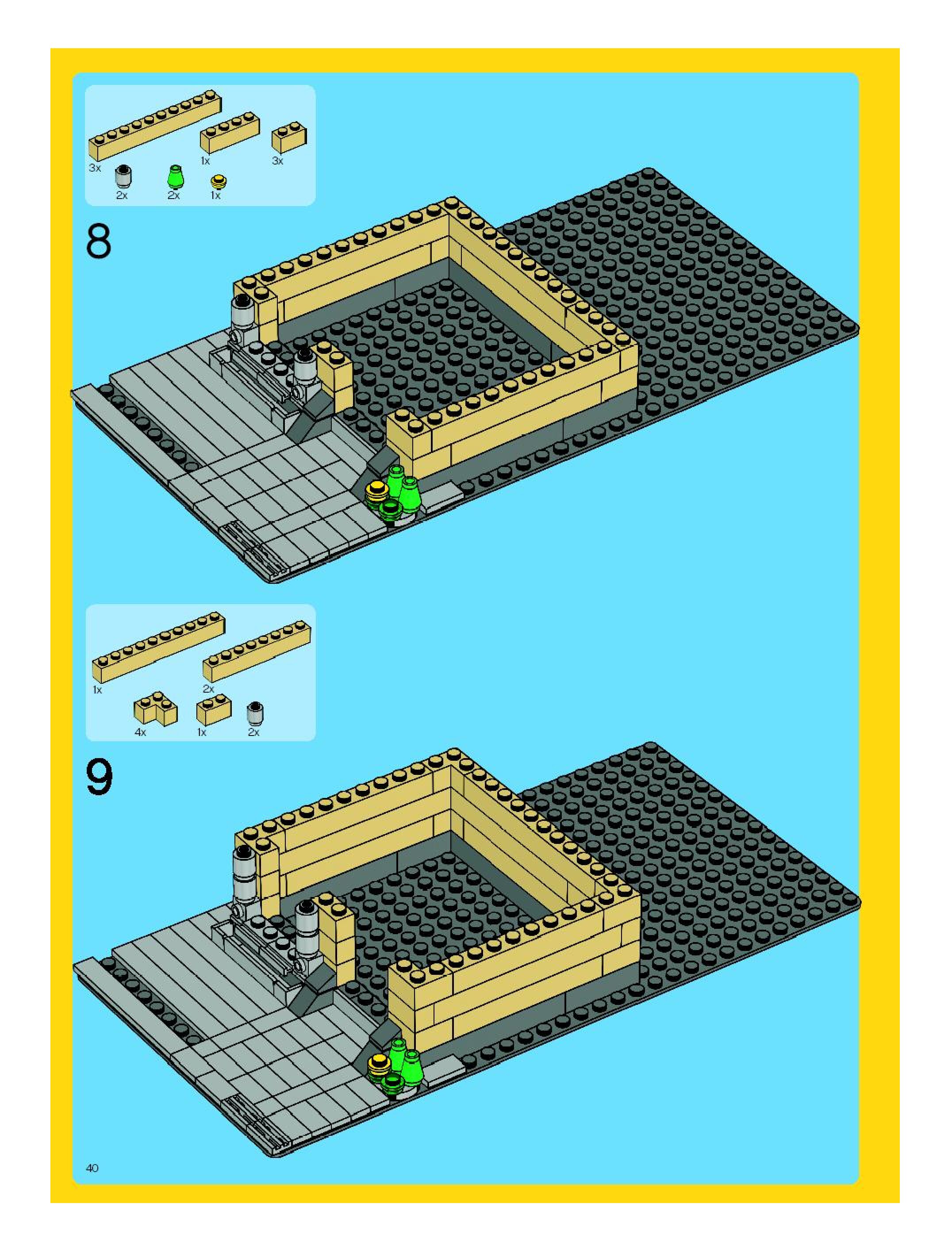 3x
1x
3x
2x
2x
1x

8

1x
2x
4x
1x
2x

9

40