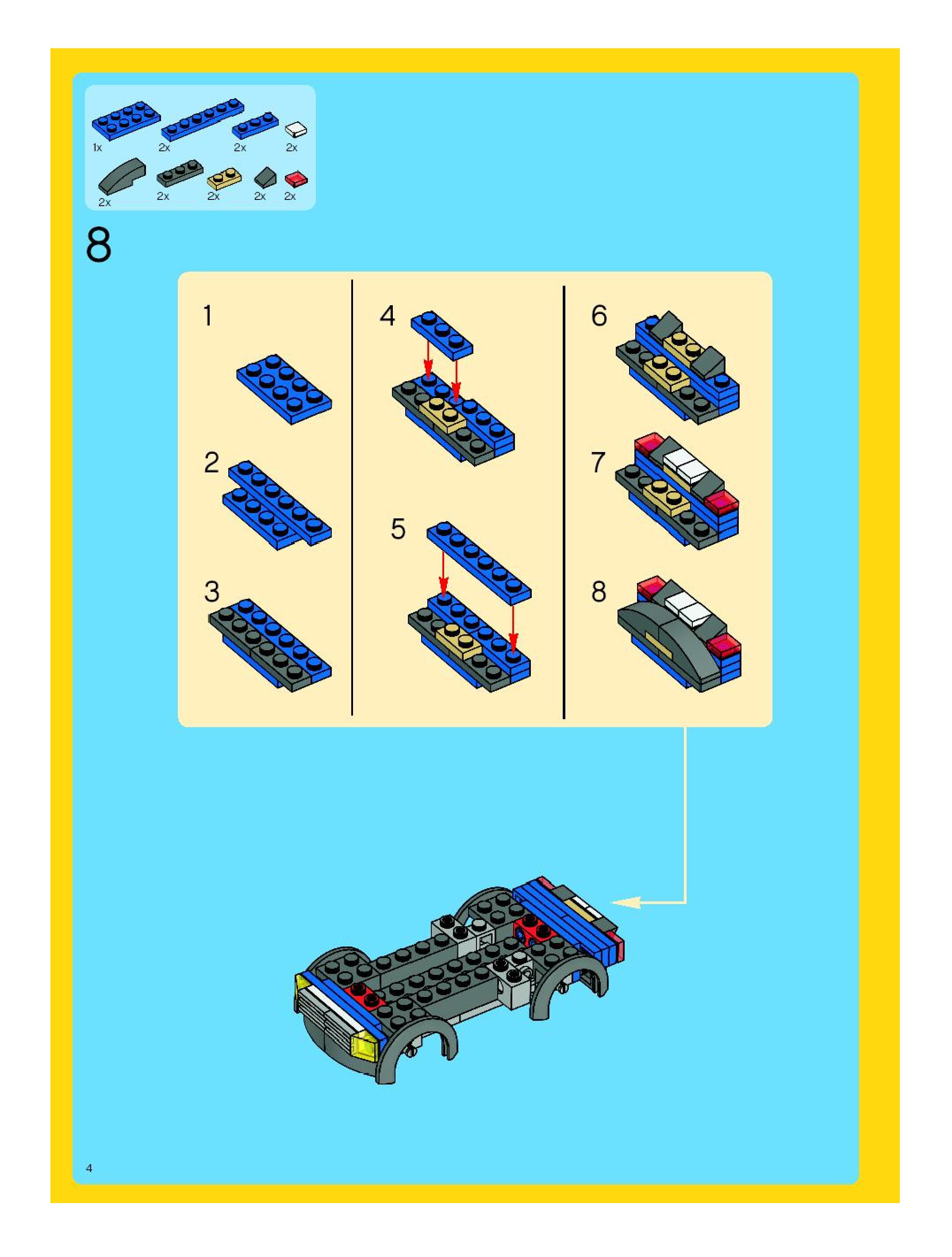 1x 2x 2x 2x
2x 2x 2x 2x 2x

8

1

2

3

4

5

6

7

8

4