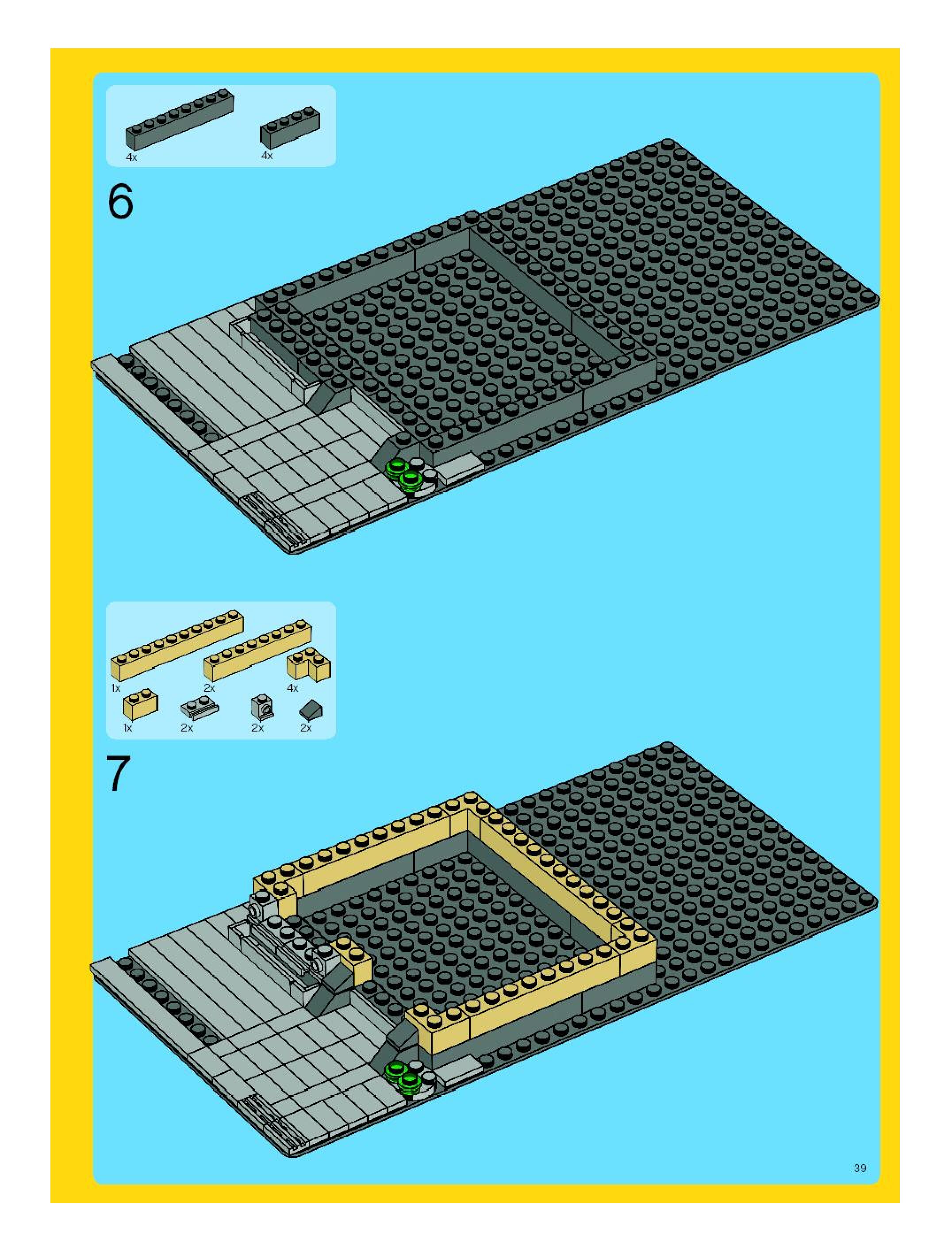 4x
4x

6

1x
2x
4x
1x
2x
2x
2x

7

39