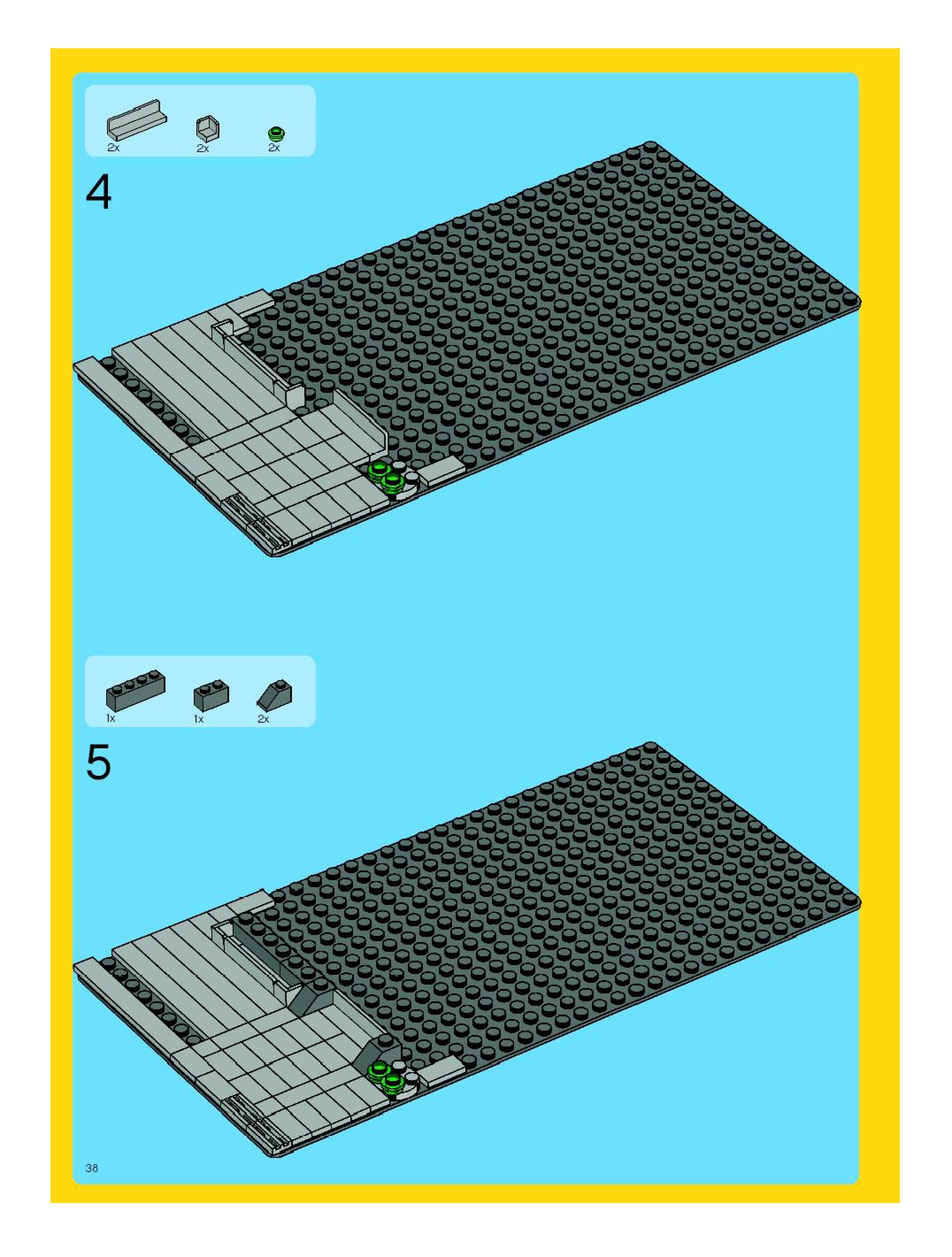 2x 2x 2x

4

1x 1x 2x

5

38