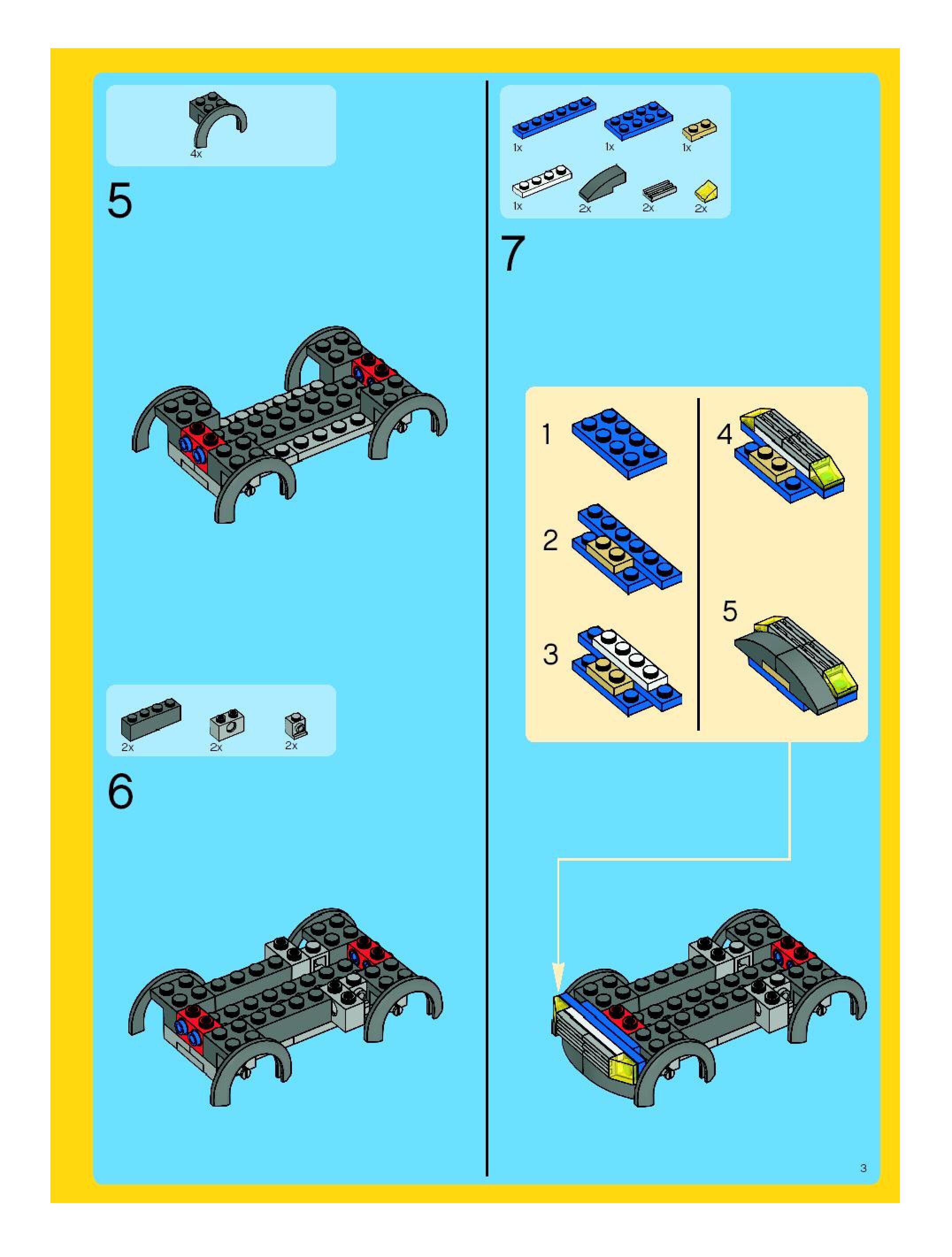 4x

5

2x 2x 2x

6

1x 1x 1x

1x 2x 2x 2x

7

1

2

3

4

5

3