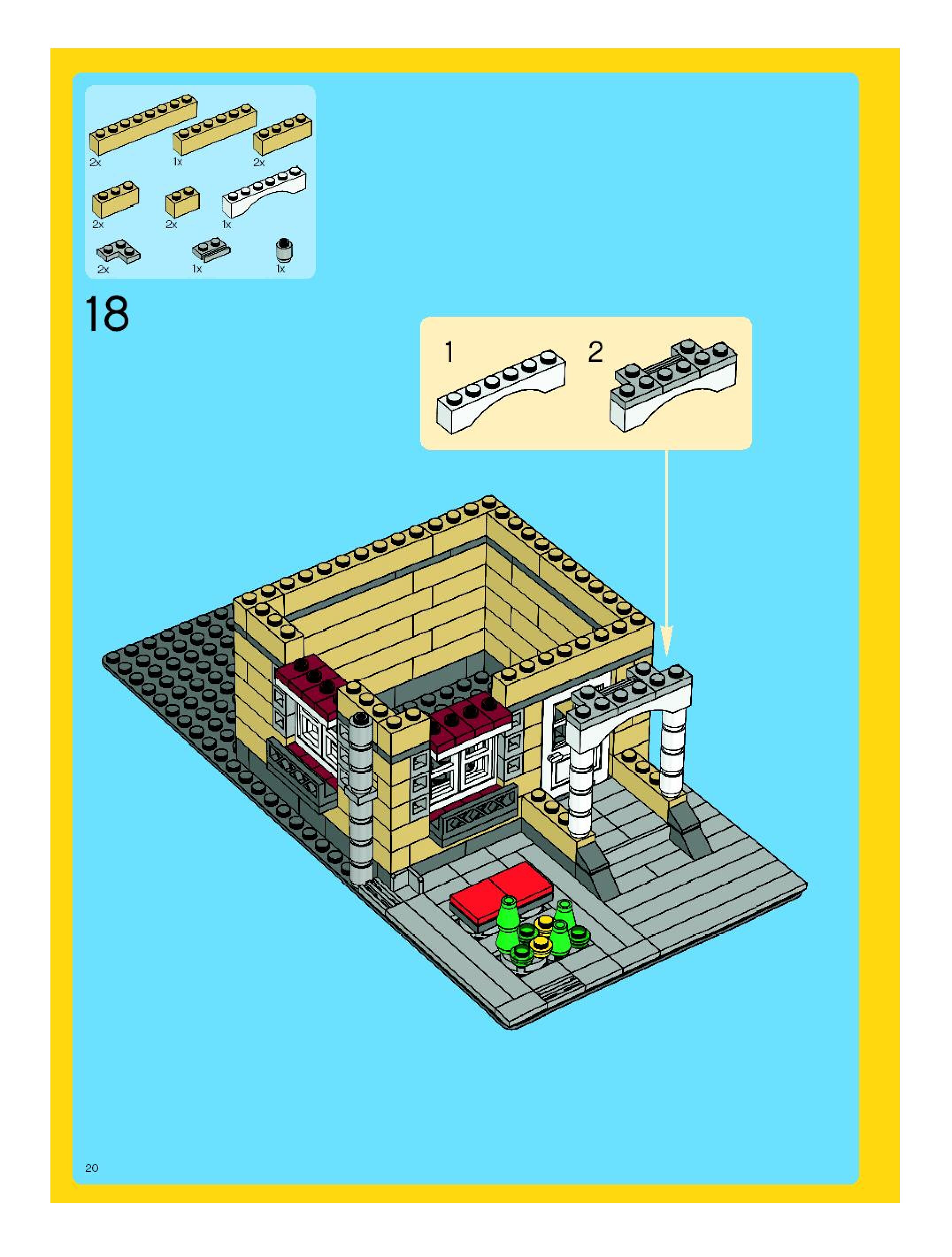 2x
1x
2x
2x
2x
1x
2x
1x
1x

18

1
2

20