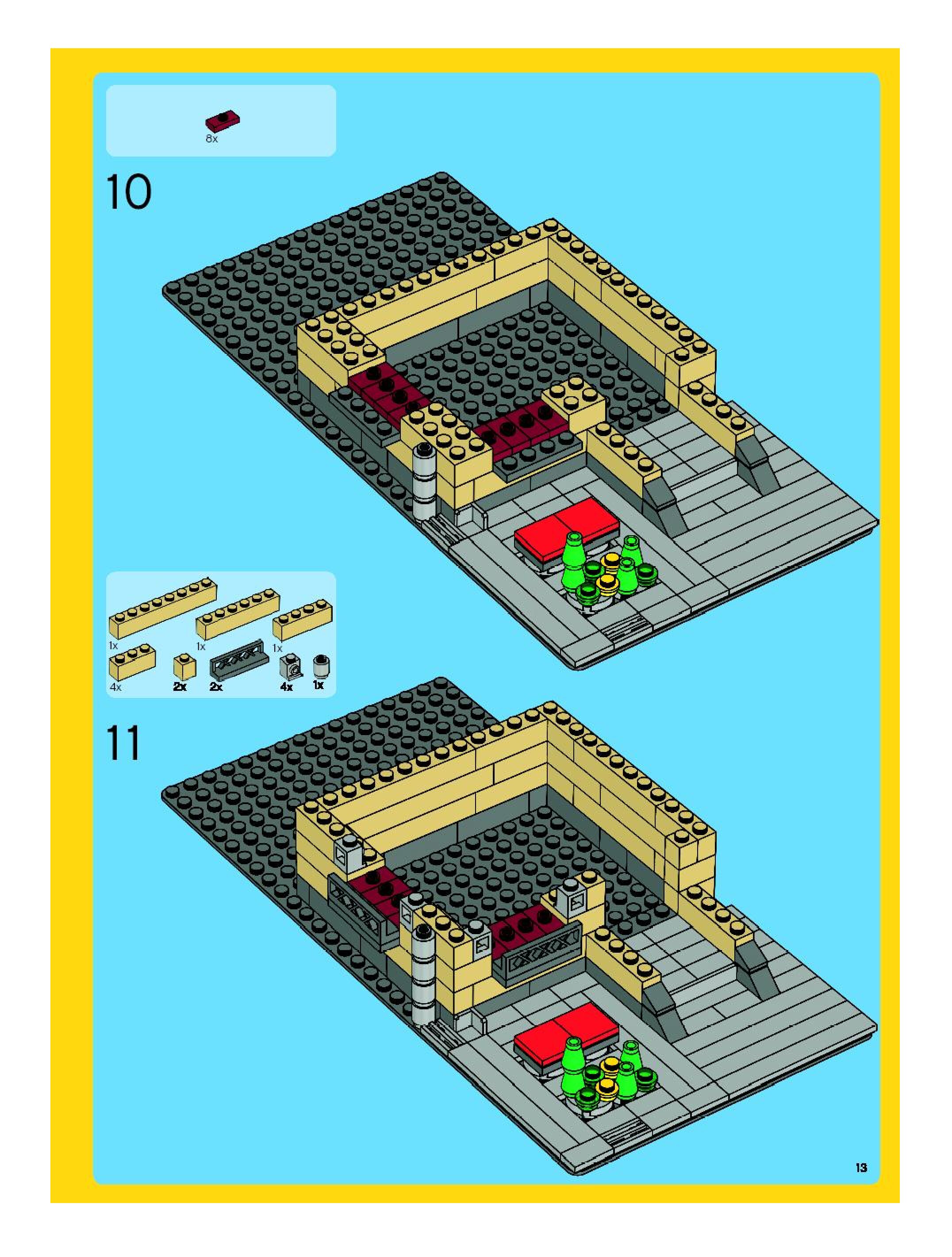 8x

10

1x
1x
1x
4x
2x
2x
4x
1x

11

13