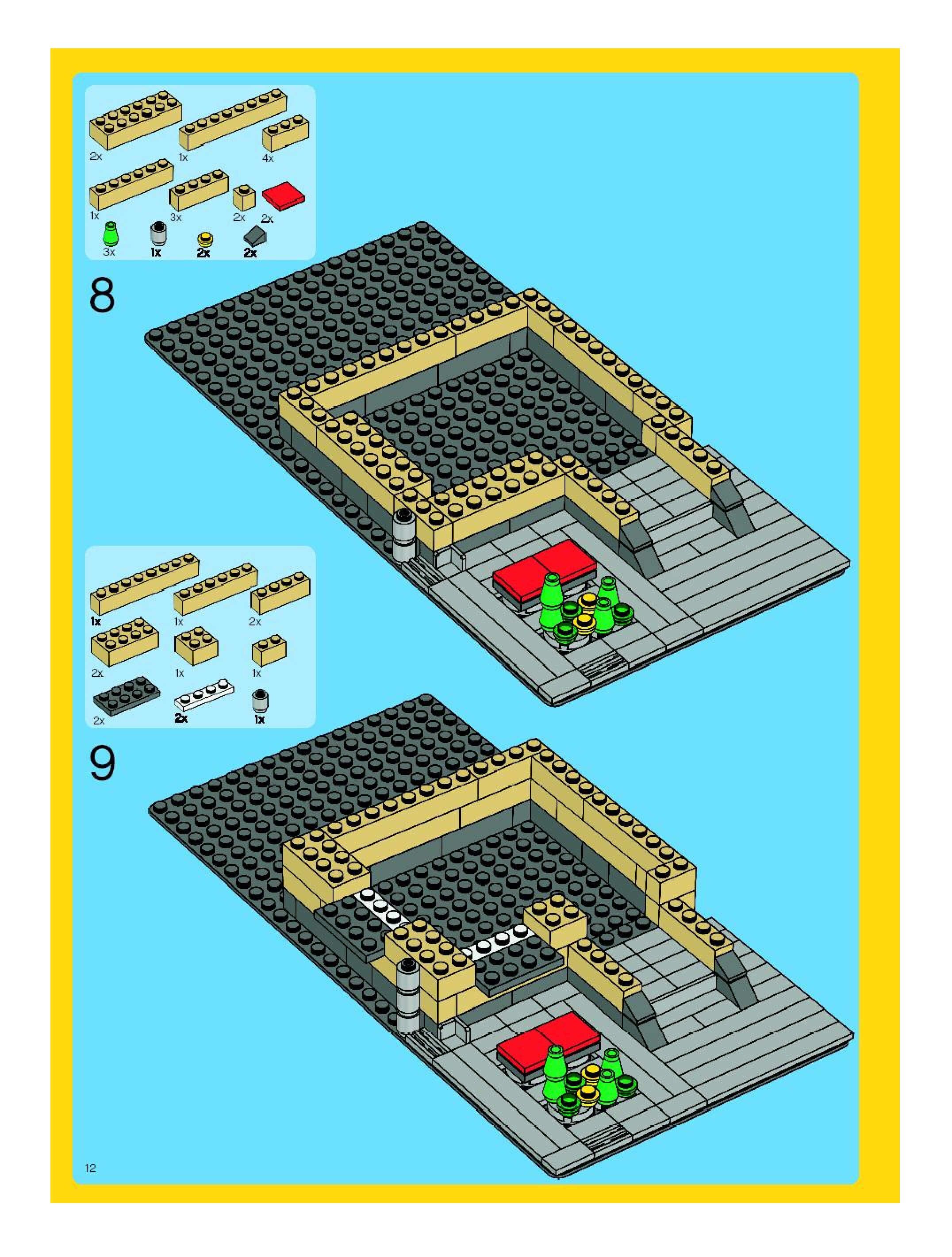 2x
1x
4x
1x
3x
2x
2x
3x
1x
2x
2x

8

1x
1x
2x
2x
1x
1x
2x
2x
1x

9

12