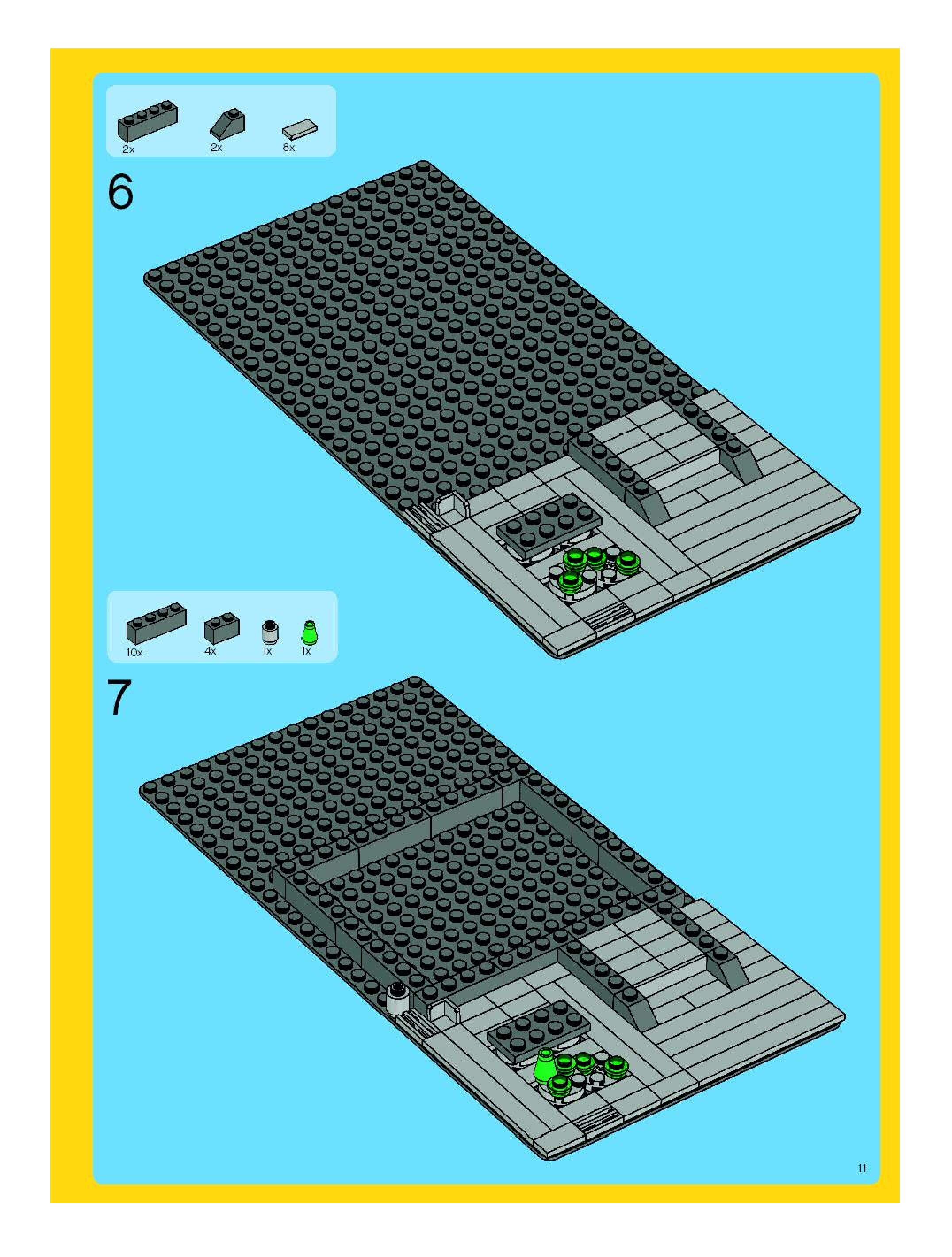 2x
2x
8x

6

10x
4x
1x
1x

7

11