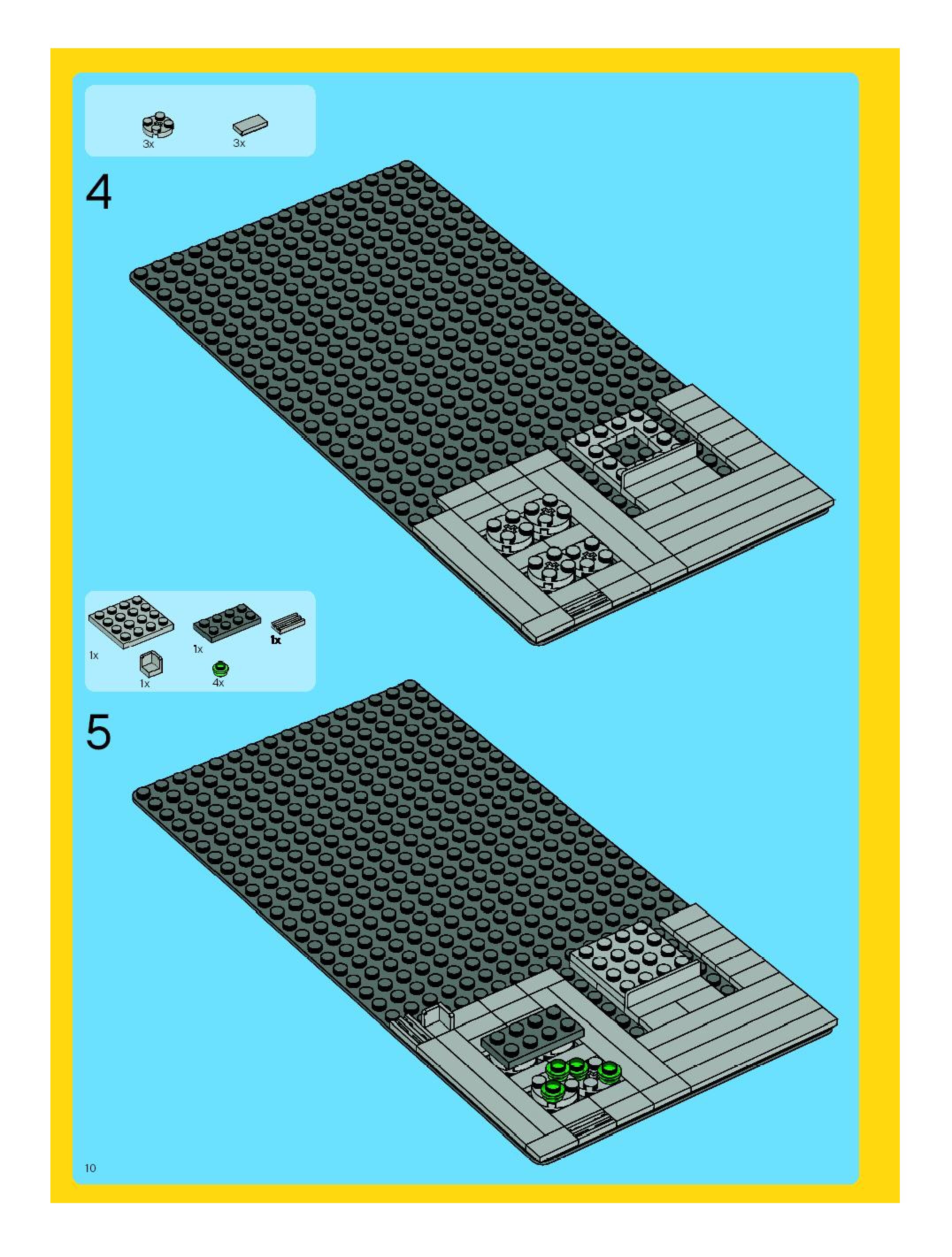 3x 3x

4

1x 1x 1x
1x 4x

5

10