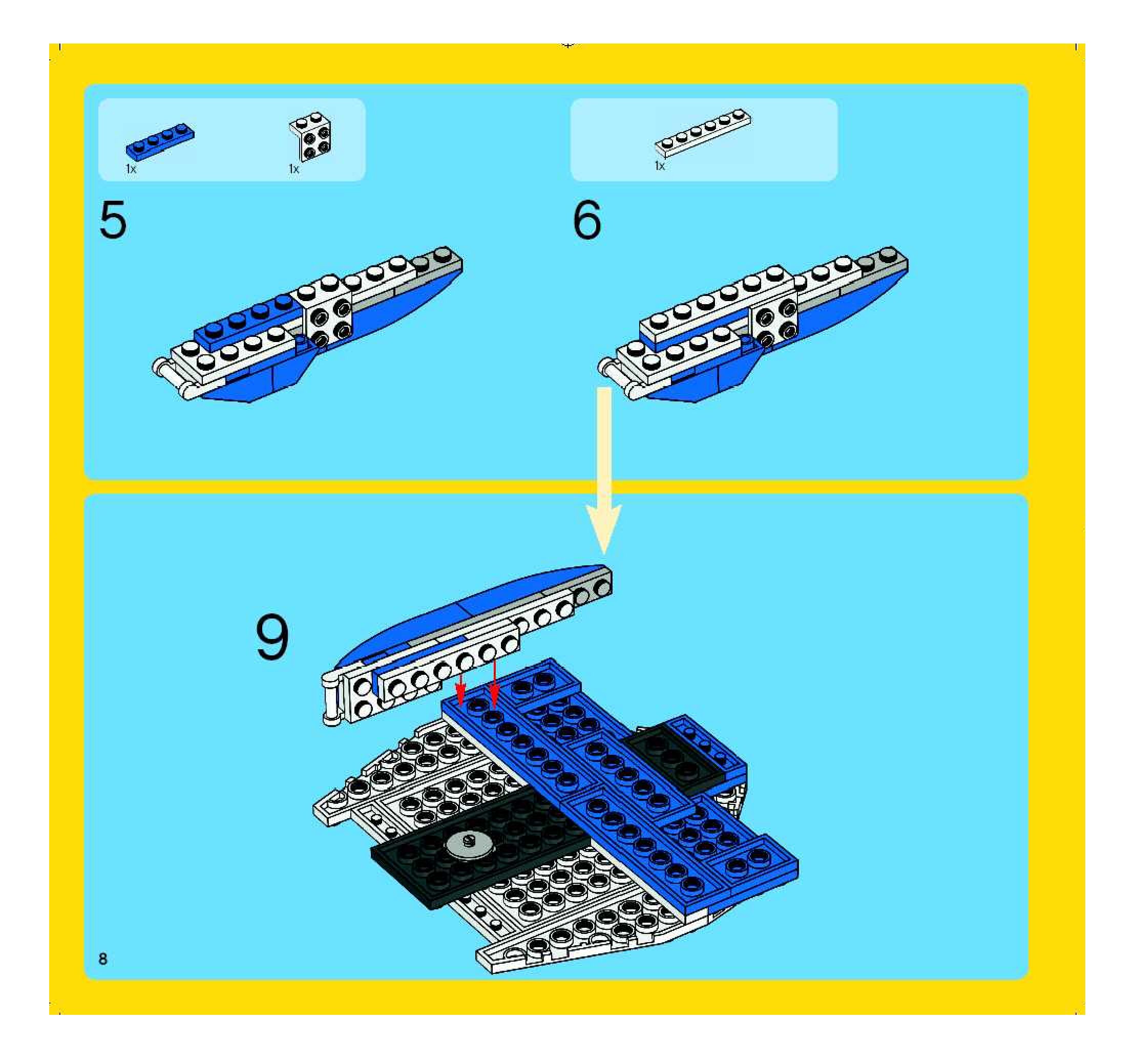 1x

1x

5

1x

6

9

8