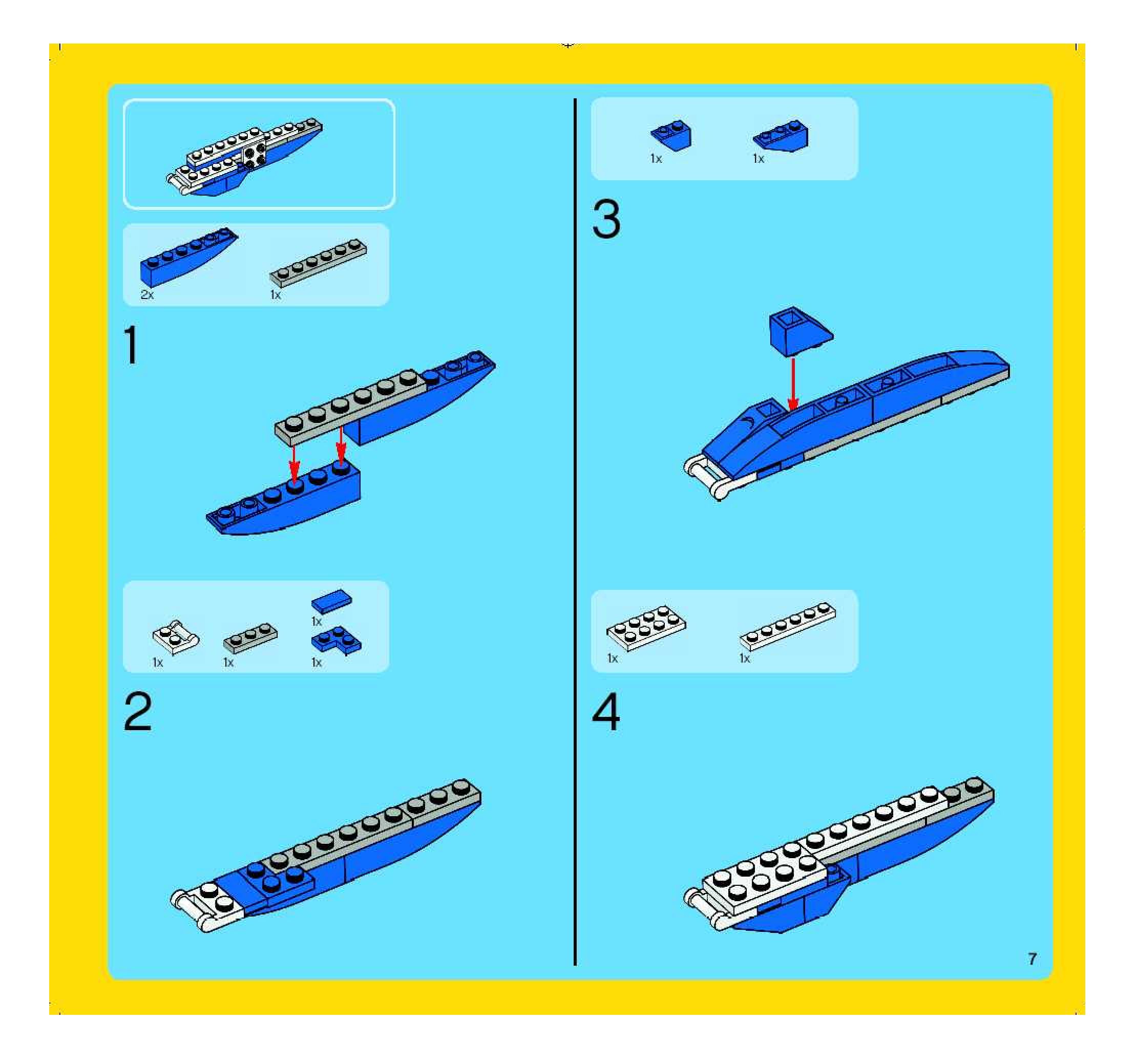 2x

1x

1

1x

1x

1x

1x

2

1x

1x

3

1x

1x

4

7