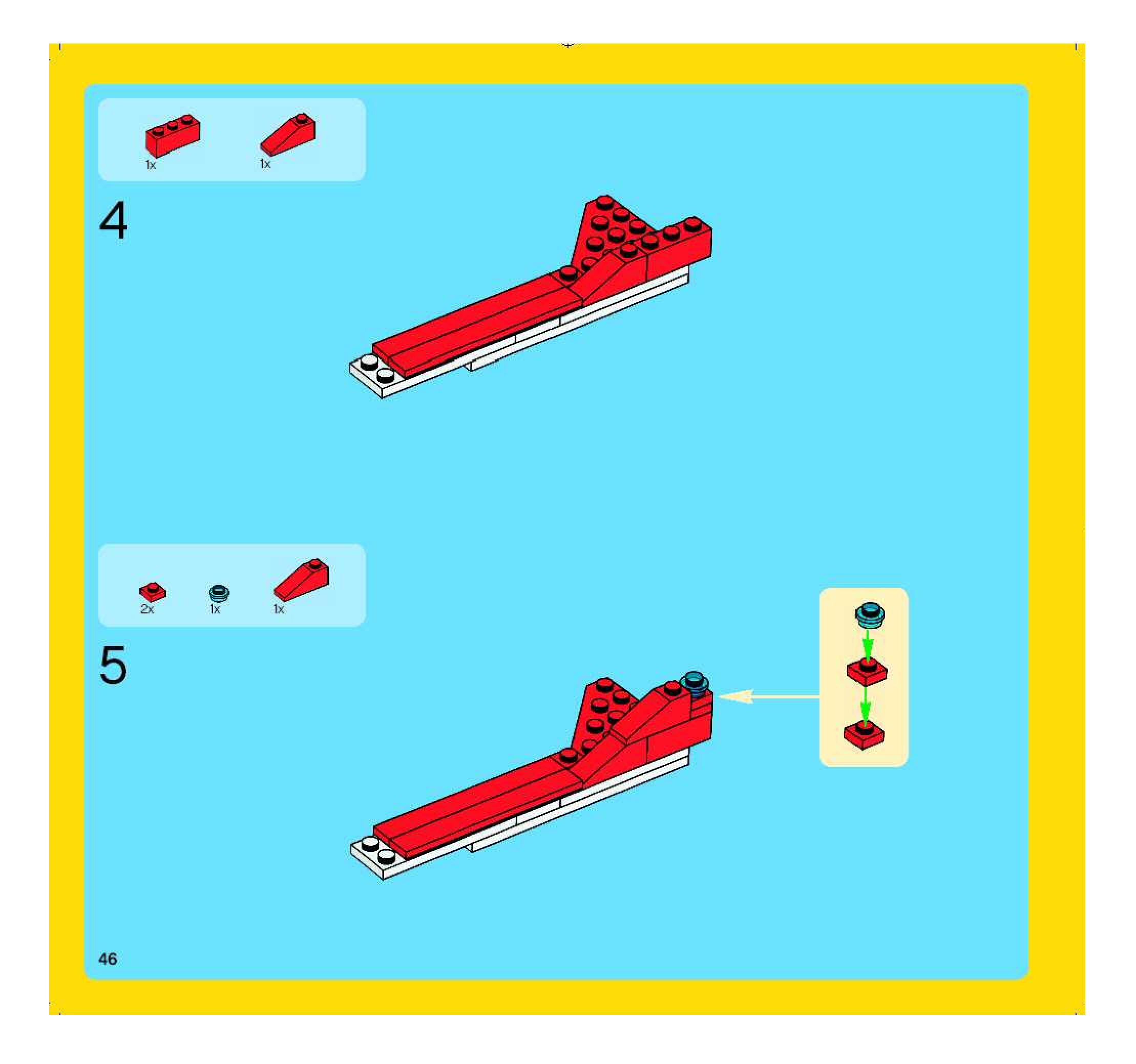 1x 1x

4

2x 1x 1x

5

46