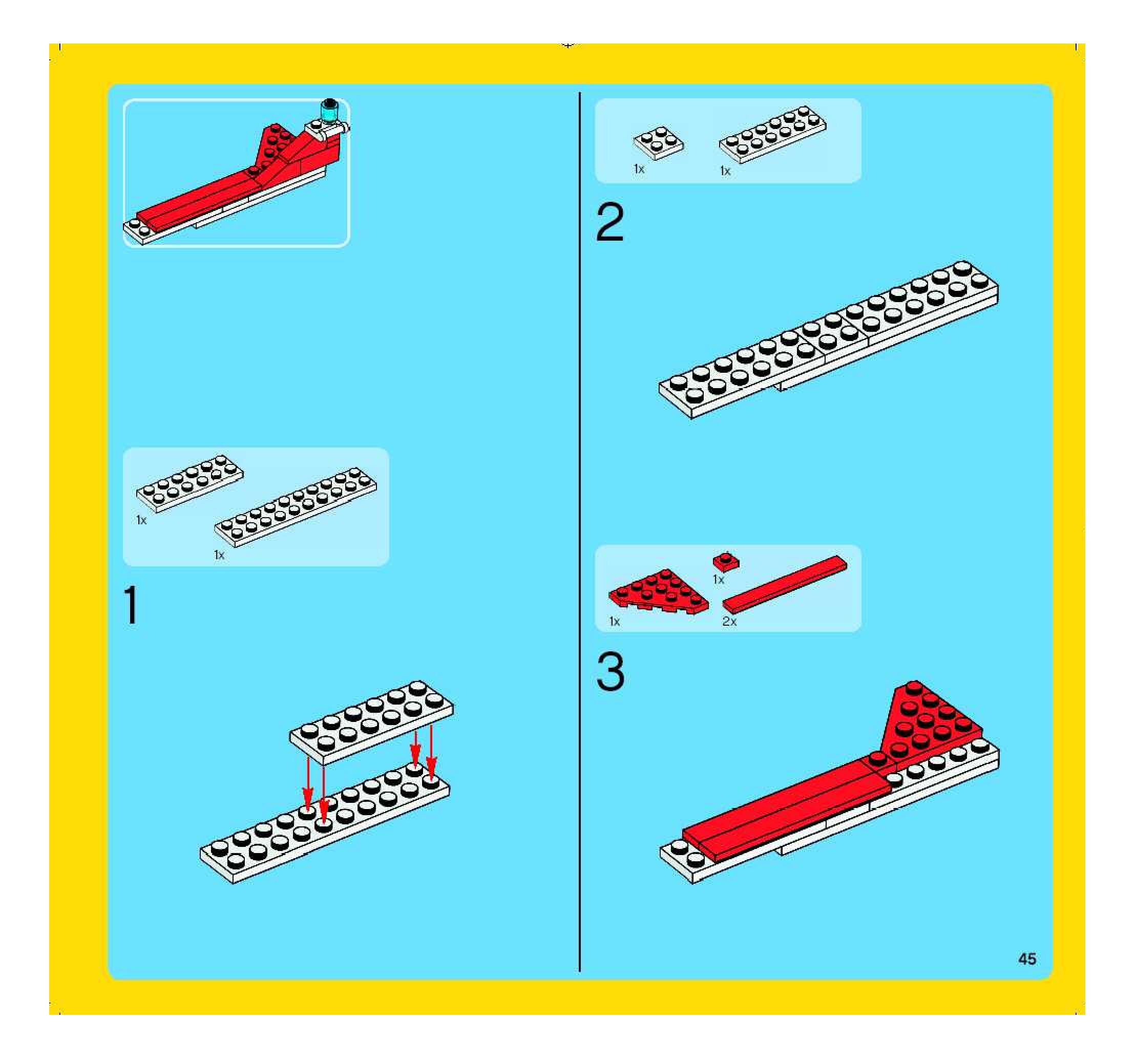 1x

1x

1

1x

1x

2

1x

1x

2x

3

45