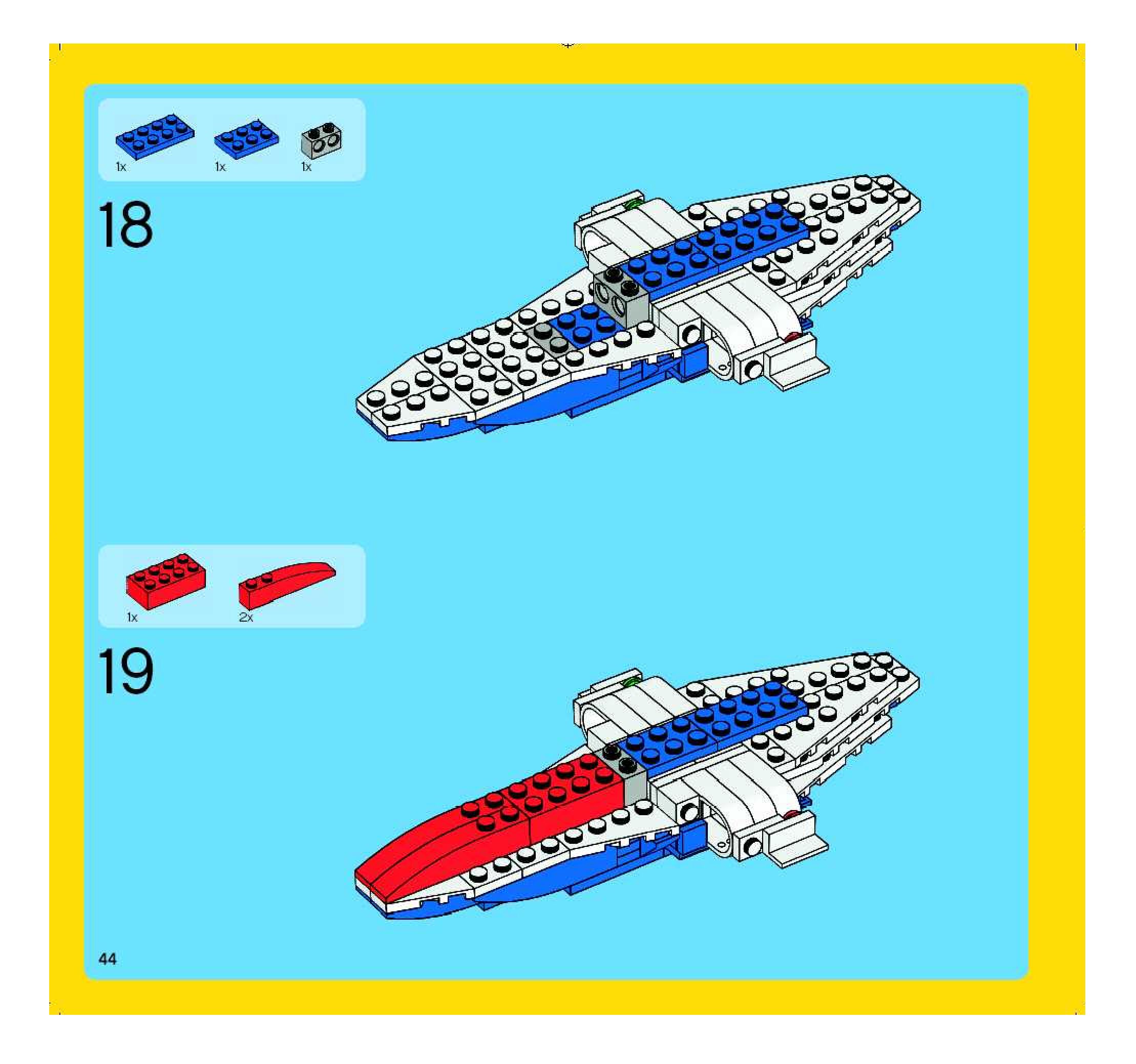 1x 1x 1x

18

1x 2x

19

44