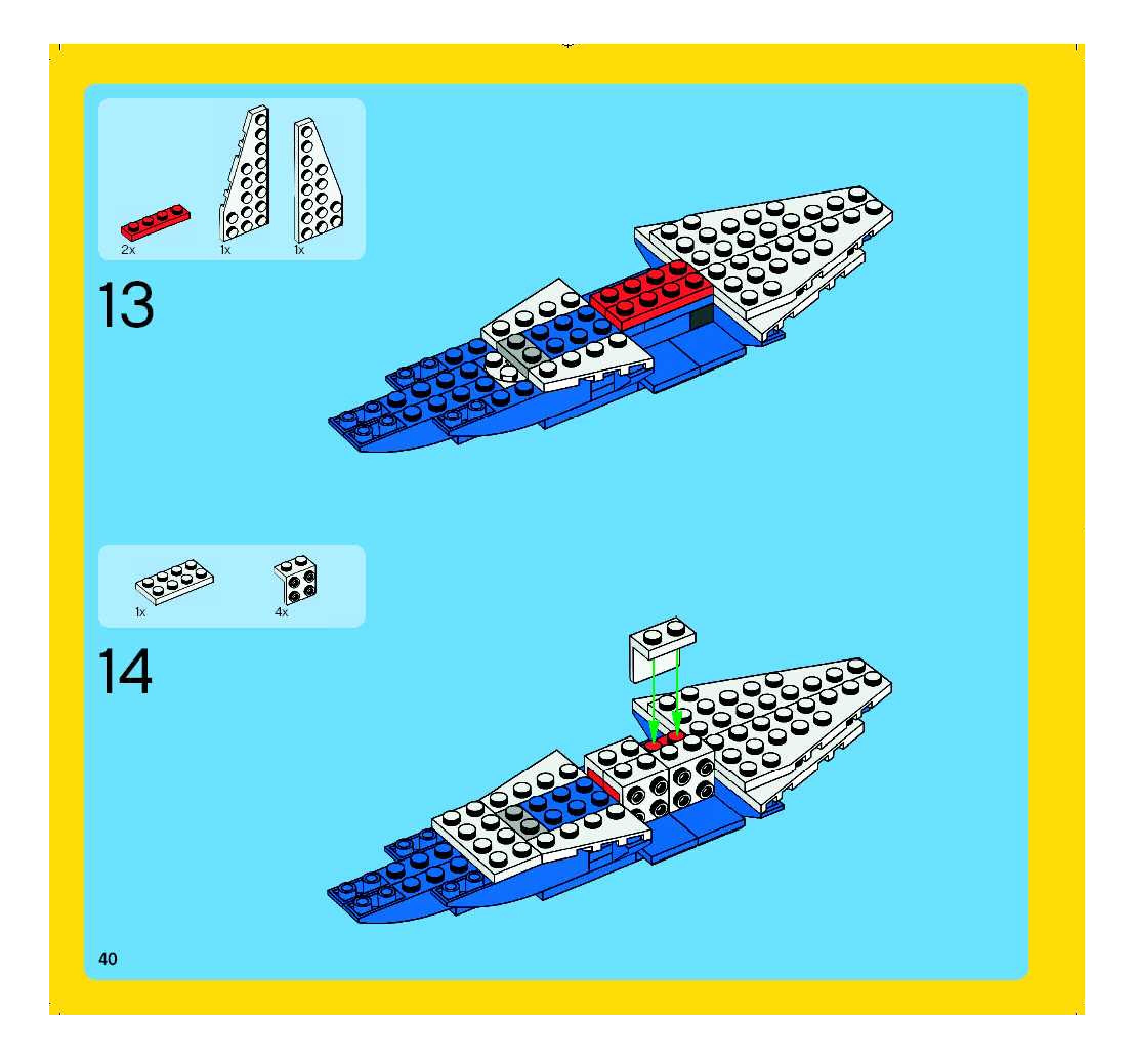 2x 1x 1x

13

1x 4x

14

40