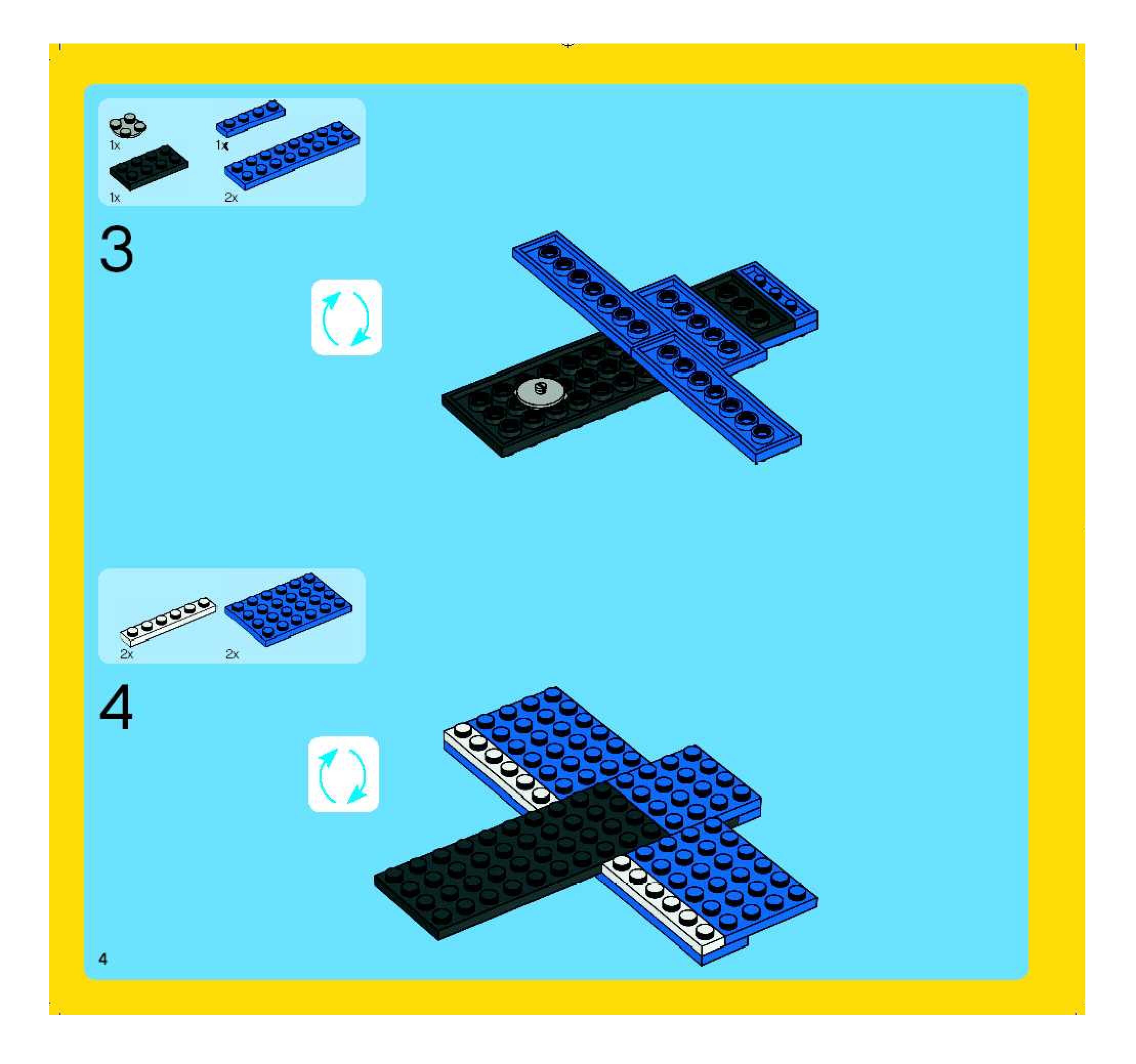 1x
1x
1x
2x

3

2x
2x

4

4