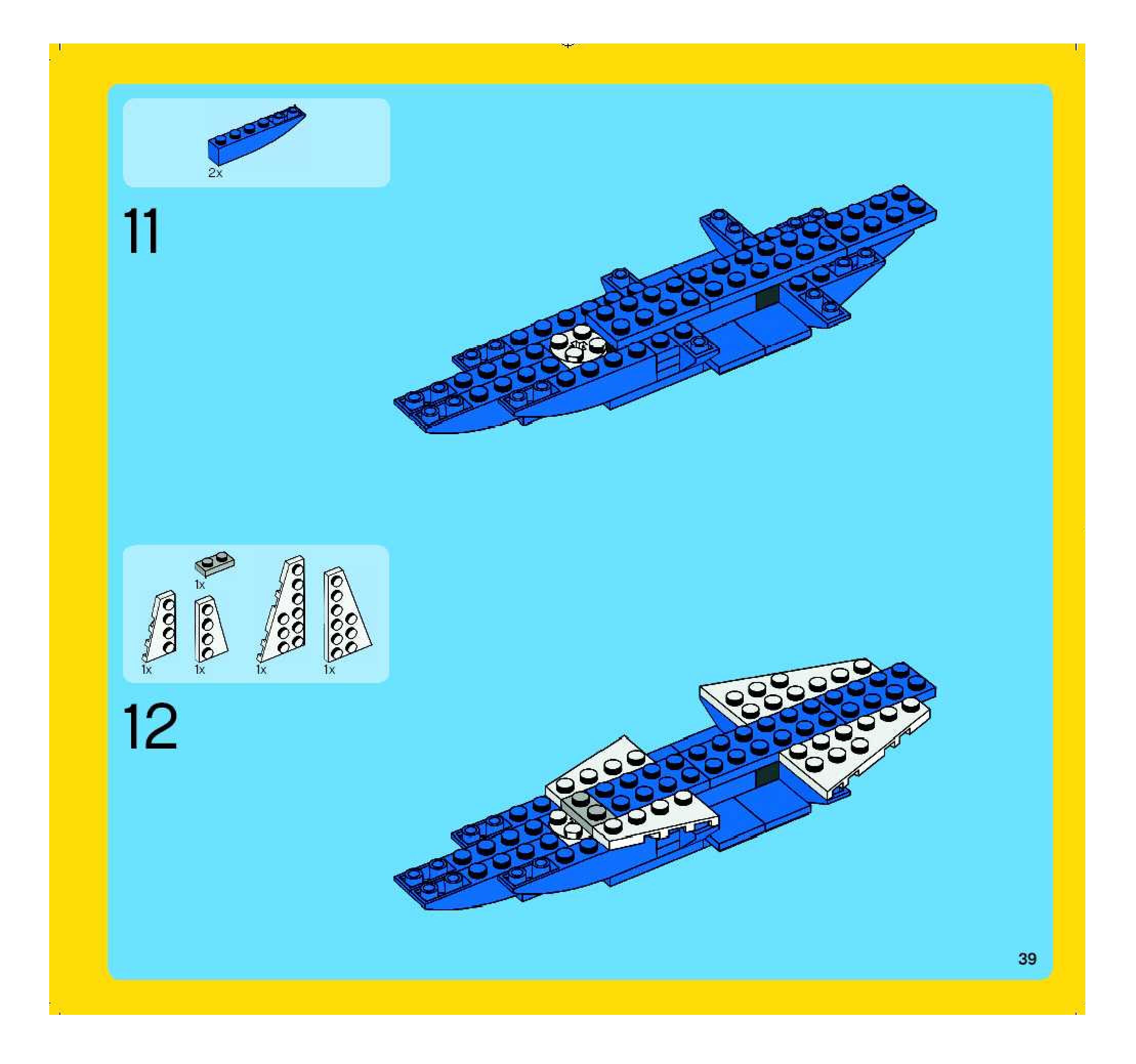 2x

11

1x

1x

1x

1x

1x

12

39