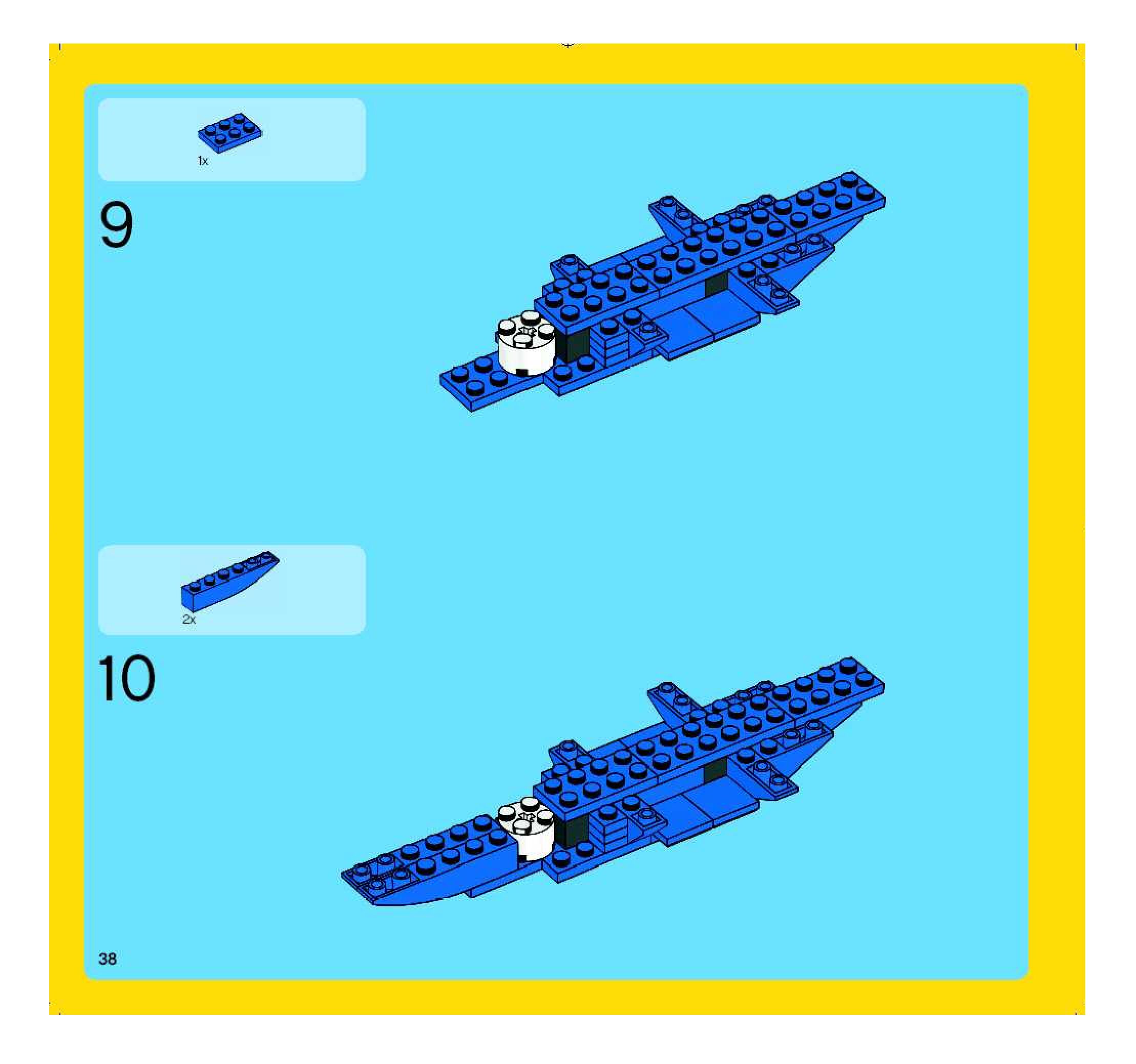 1x

9

2x

10

38