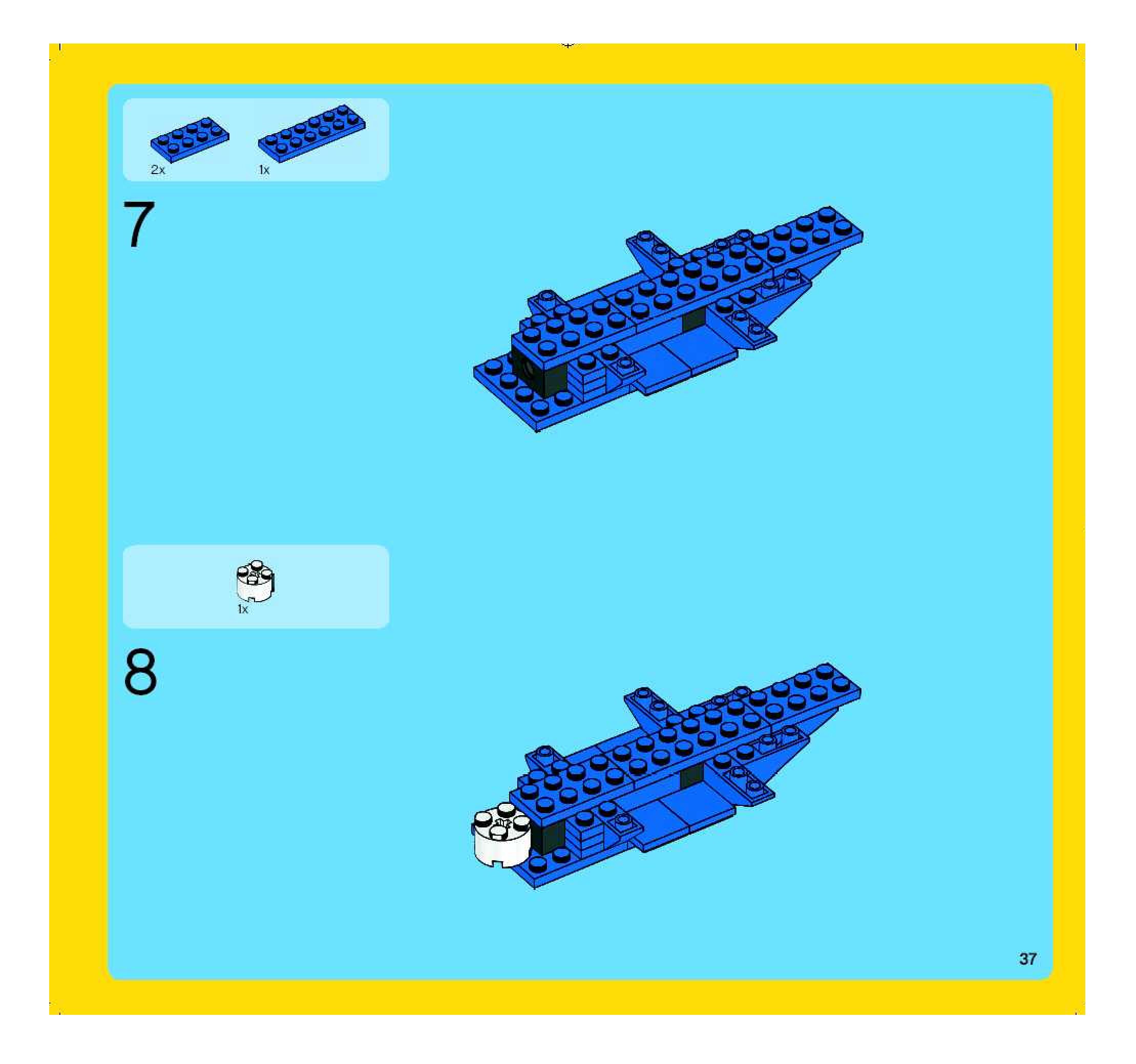 2x
1x

7

1x

8

37